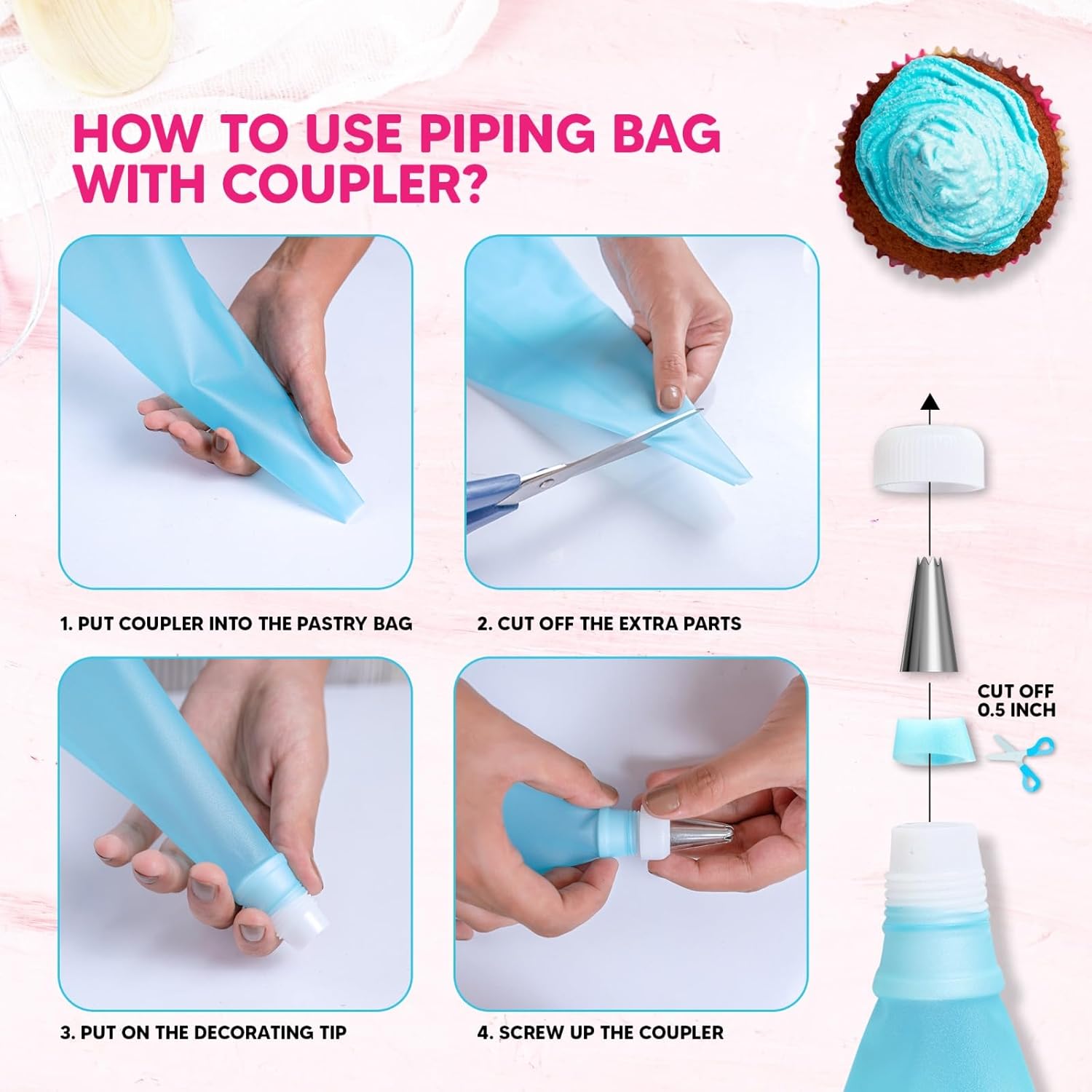 HOW TO USE PIPING BAG WITH COUPLER?

1. PUT COUPLER INTO THE PASTRY BAG

2. CUT OFF THE EXTRA PARTS

3. PUT ON THE DECORATING TIP

4. SCREW UP THE COUPLER

CUT OFF 0.5 INCH