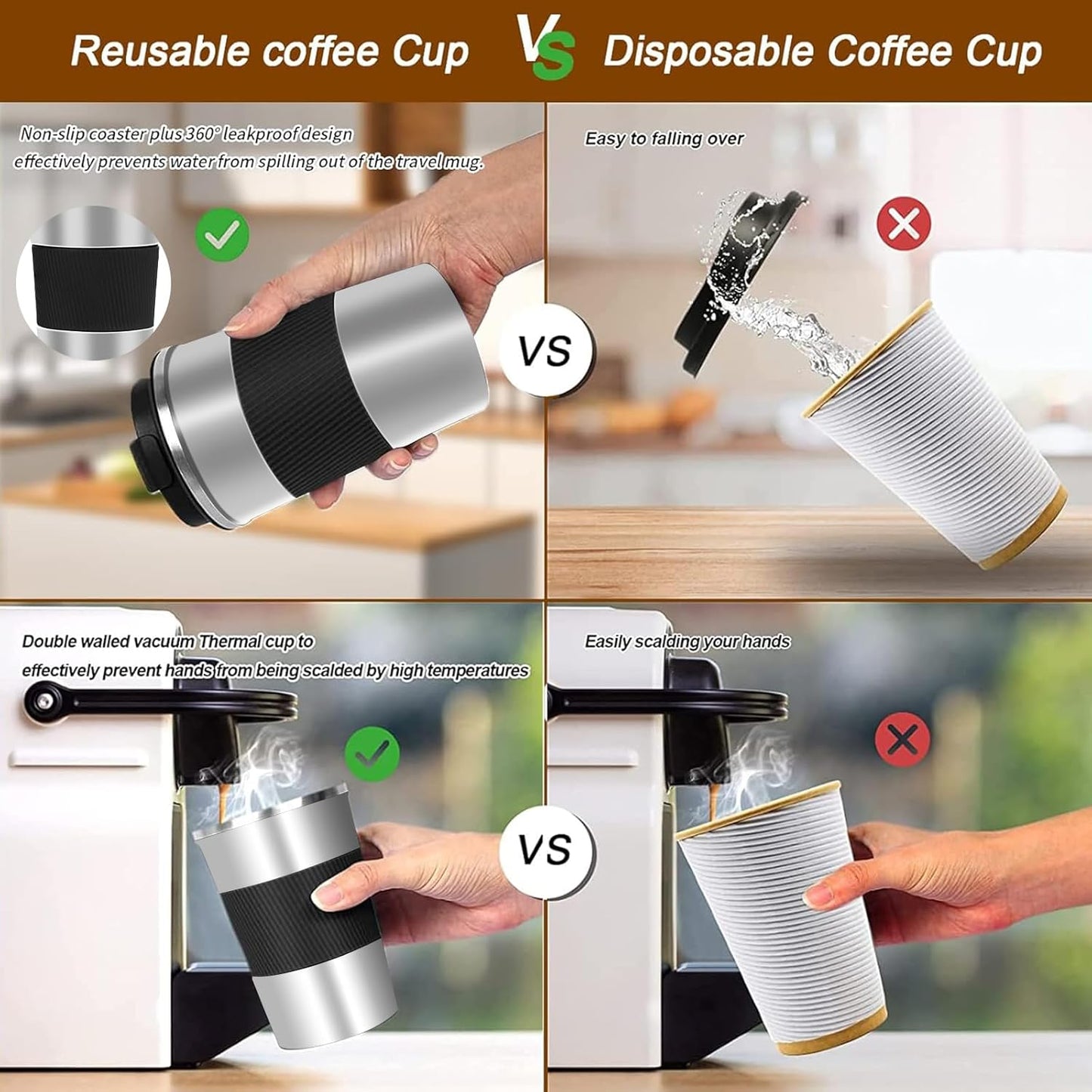 Reusable coffee Cup VS Disposable Coffee Cup

Non-slip coaster plus 360° leakproof design effectively prevents water from spilling out of the travel mug.

VS

Easy to falling over

Double walled vacuum Thermal cup to effectively prevent hands from being scalded by high temperatures

VS

Easily scalding your hands