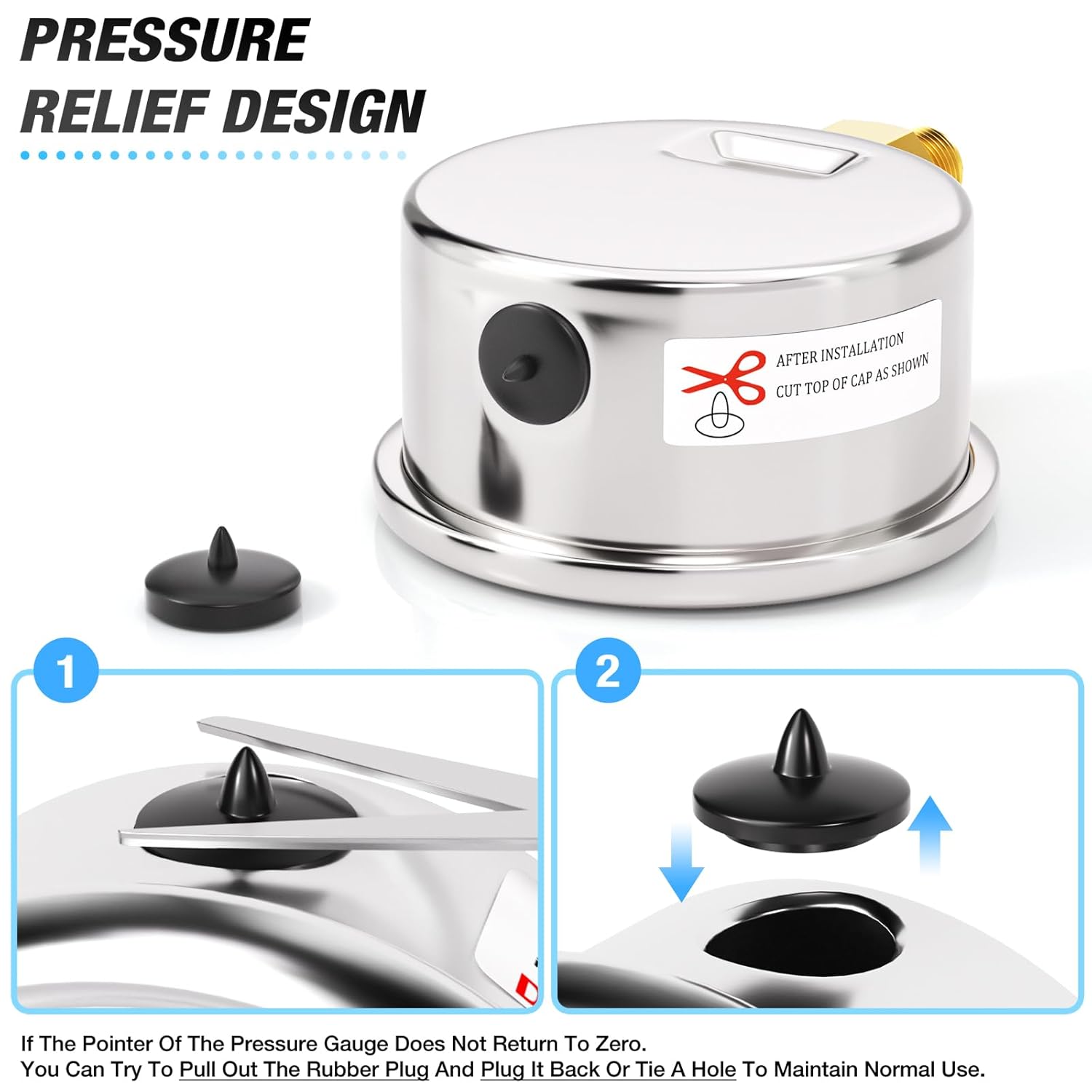 PRESSURE RELIEF DESIGN

AFTER INSTALLATION
CUT TOP OF CAP AS SHOWN

1

2

If The Pointer Of The Pressure Gauge Does Not Return To Zero.
You Can Try To Pull Out The Rubber Plug And Plug It Back Or Tie A Hole To Maintain Normal Use.