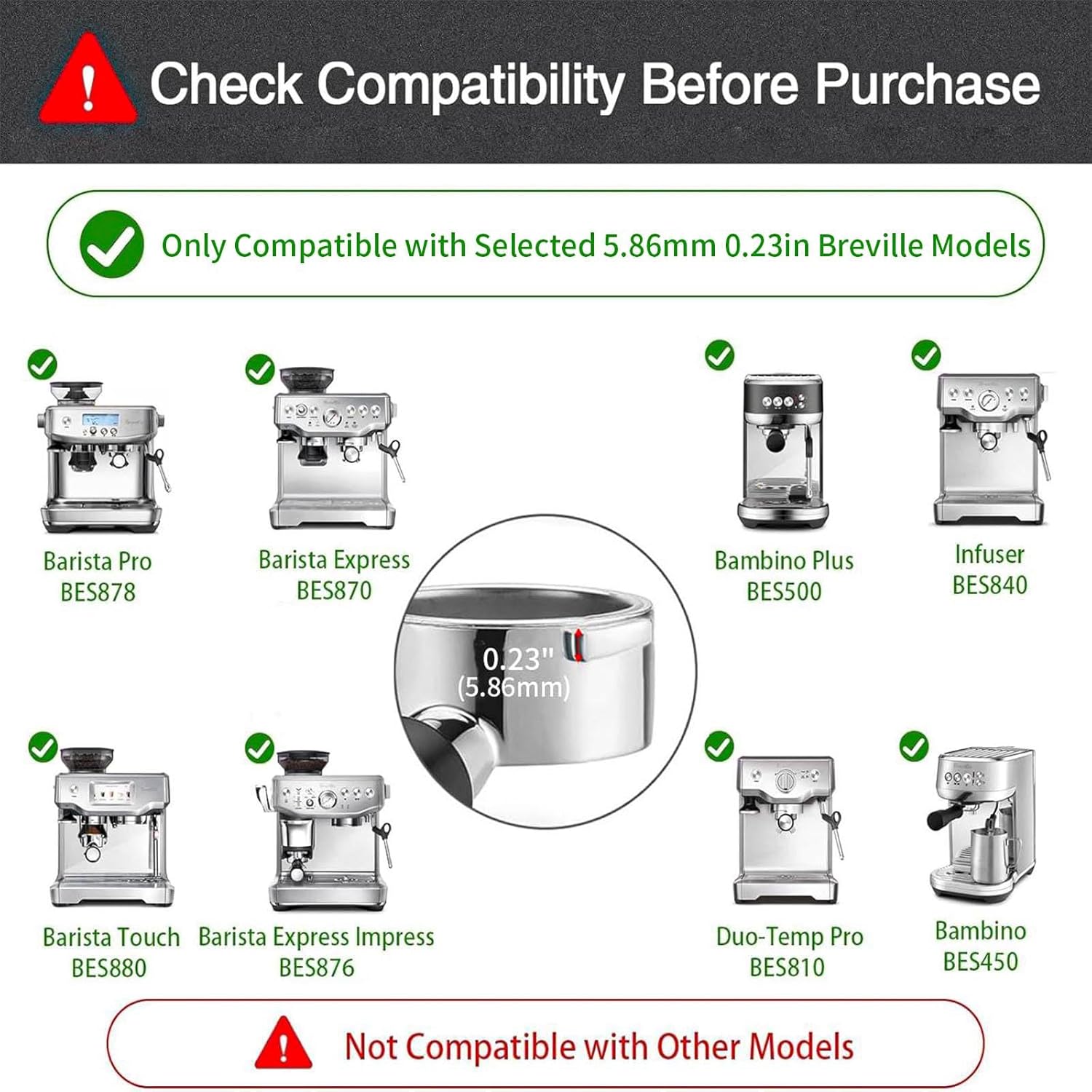 Check Compatibility Before Purchase

Only Compatible with Selected 5.86mm 0.23in Breville Models

Barista Pro
BES878

Barista Express
BES870

Bambino Plus
BES500

Infuser
BES840

0.23"
(5.86mm)

Barista Touch
BES880

Barista Express Impress
BES876

Duo-Temp Pro
BES810

Bambino
BES450

Not Compatible with Other Models