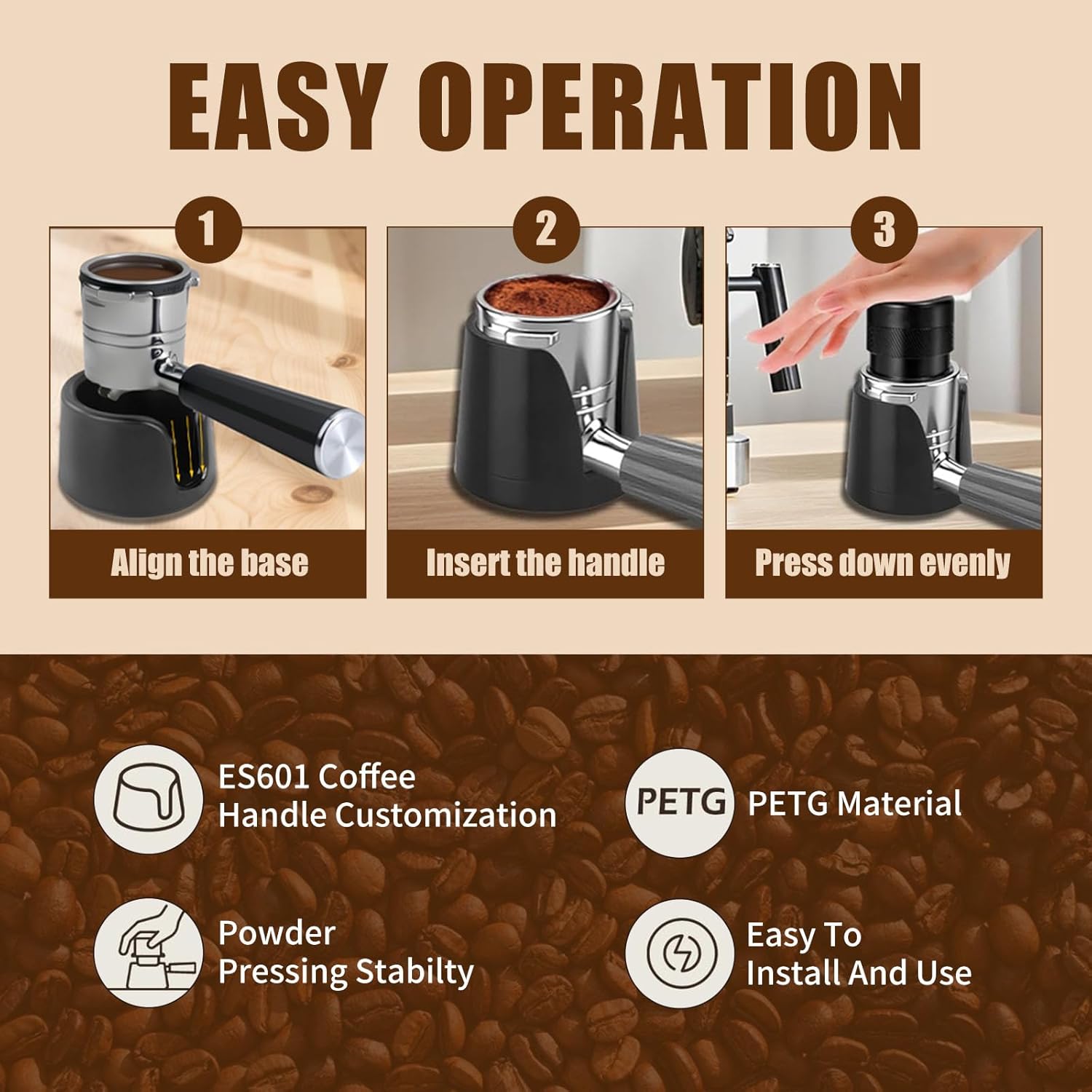 EASY OPERATION

1
Align the base

2
Insert the handle

3
Press down evenly

ES601 Coffee Handle Customization

PETG
PETG Material

Powder Pressing Stabilty

Easy To Install And Use