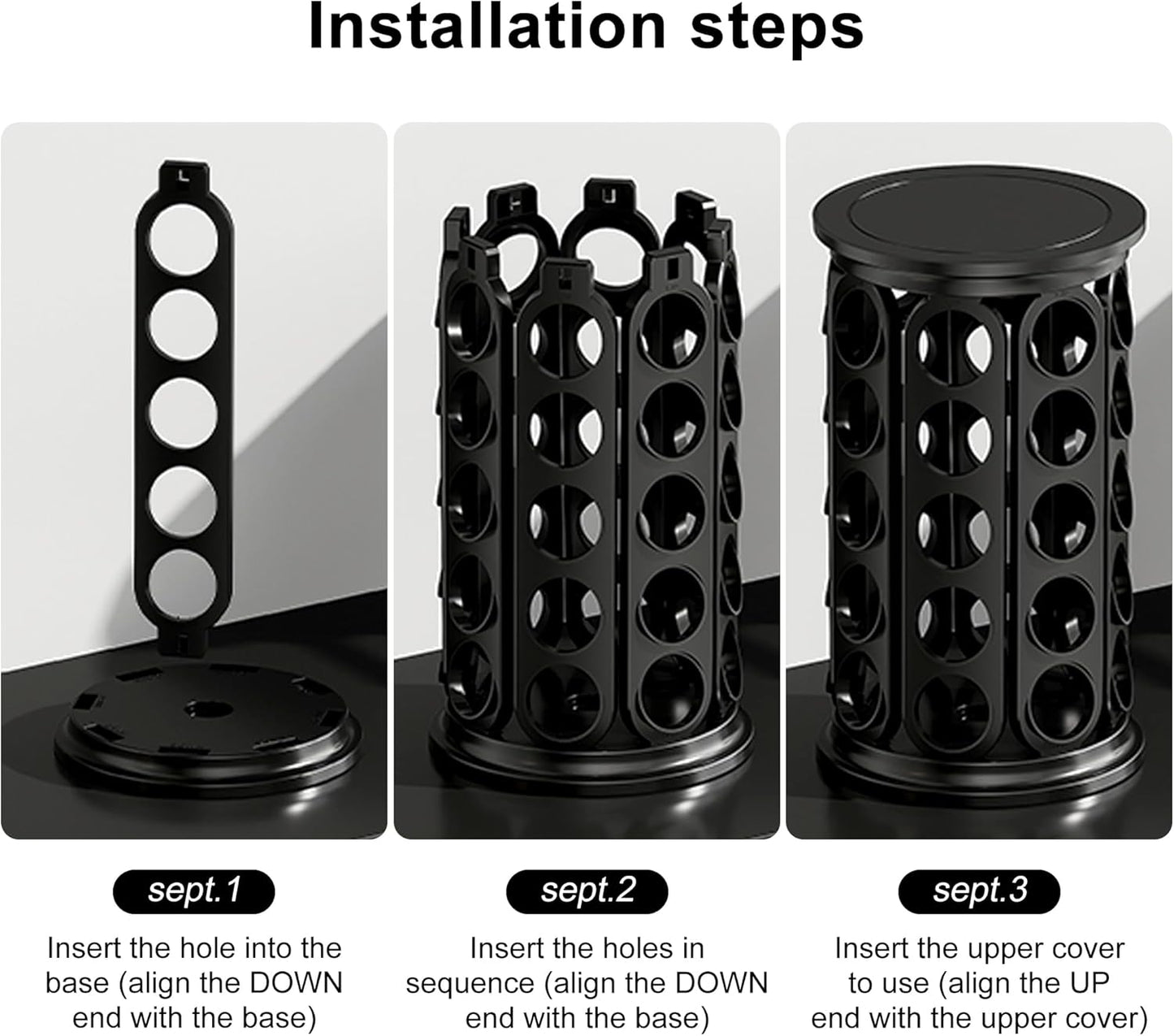 Installation steps

sept.1

Insert the hole into the base (align the DOWN end with the base)

sept.2

Insert the holes in sequence (align the DOWN end with the base)

sept.3

Insert the upper cover to use (align the UP end with the upper cover)