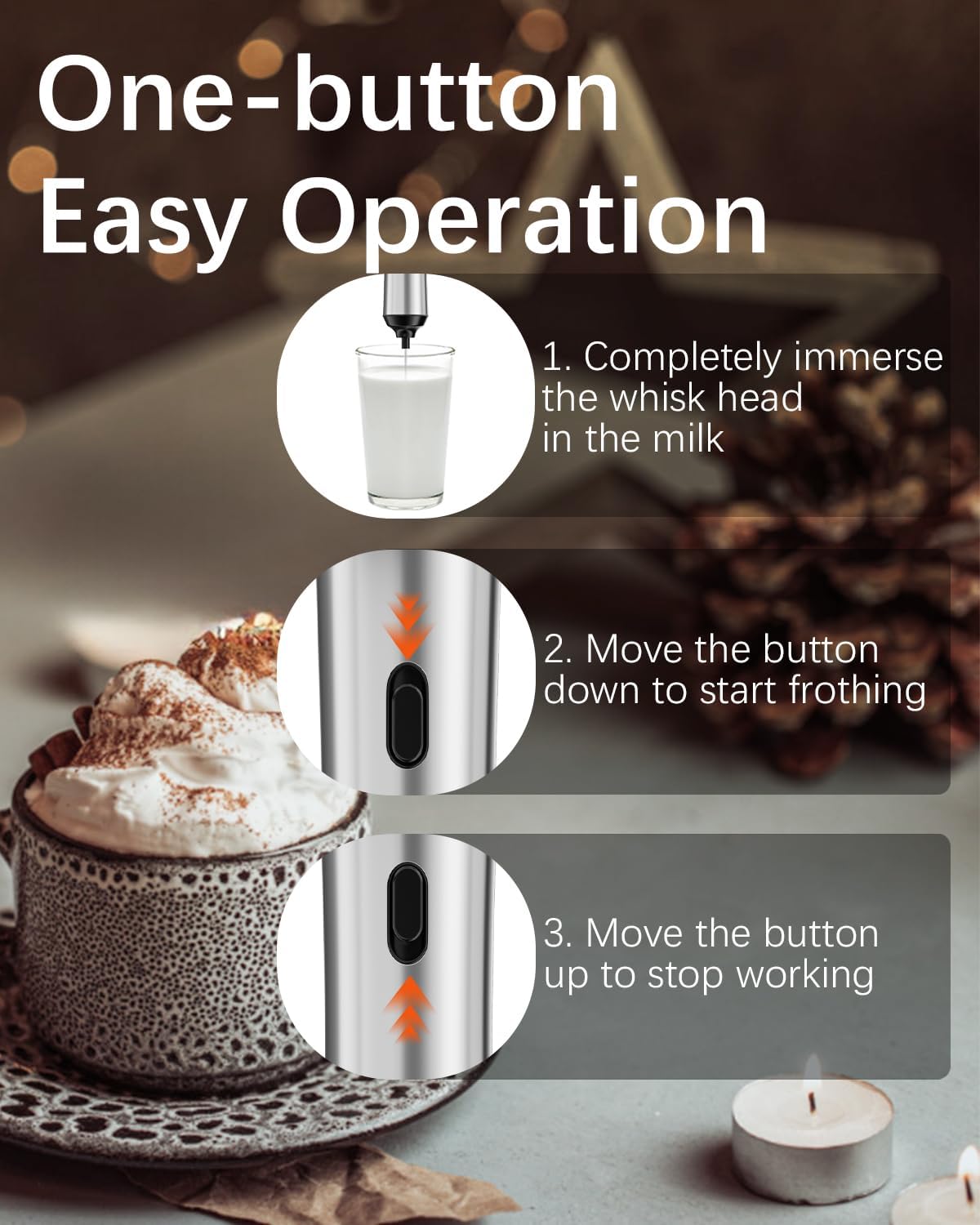 One-button Easy Operation

1. Completely immerse the whisk head in the milk

2. Move the button down to start frothing

3. Move the button up to stop working