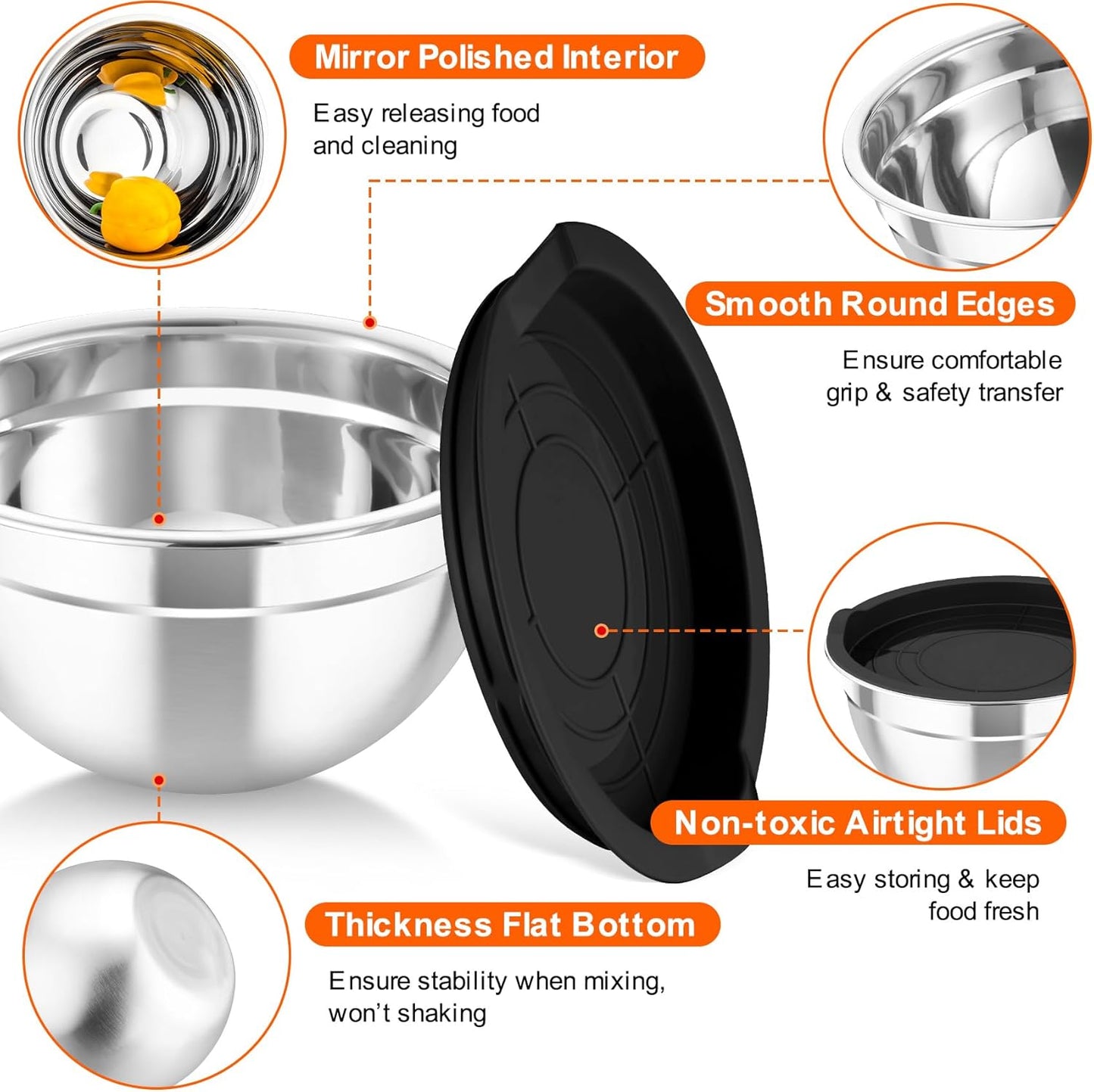 Mirror Polished Interior

Easy releasing food and cleaning

Smooth Round Edges

Ensure comfortable grip & safety transfer

Non-toxic Airtight Lids

Easy storing & keep food fresh

Thickness Flat Bottom

Ensure stability when mixing, won't shaking