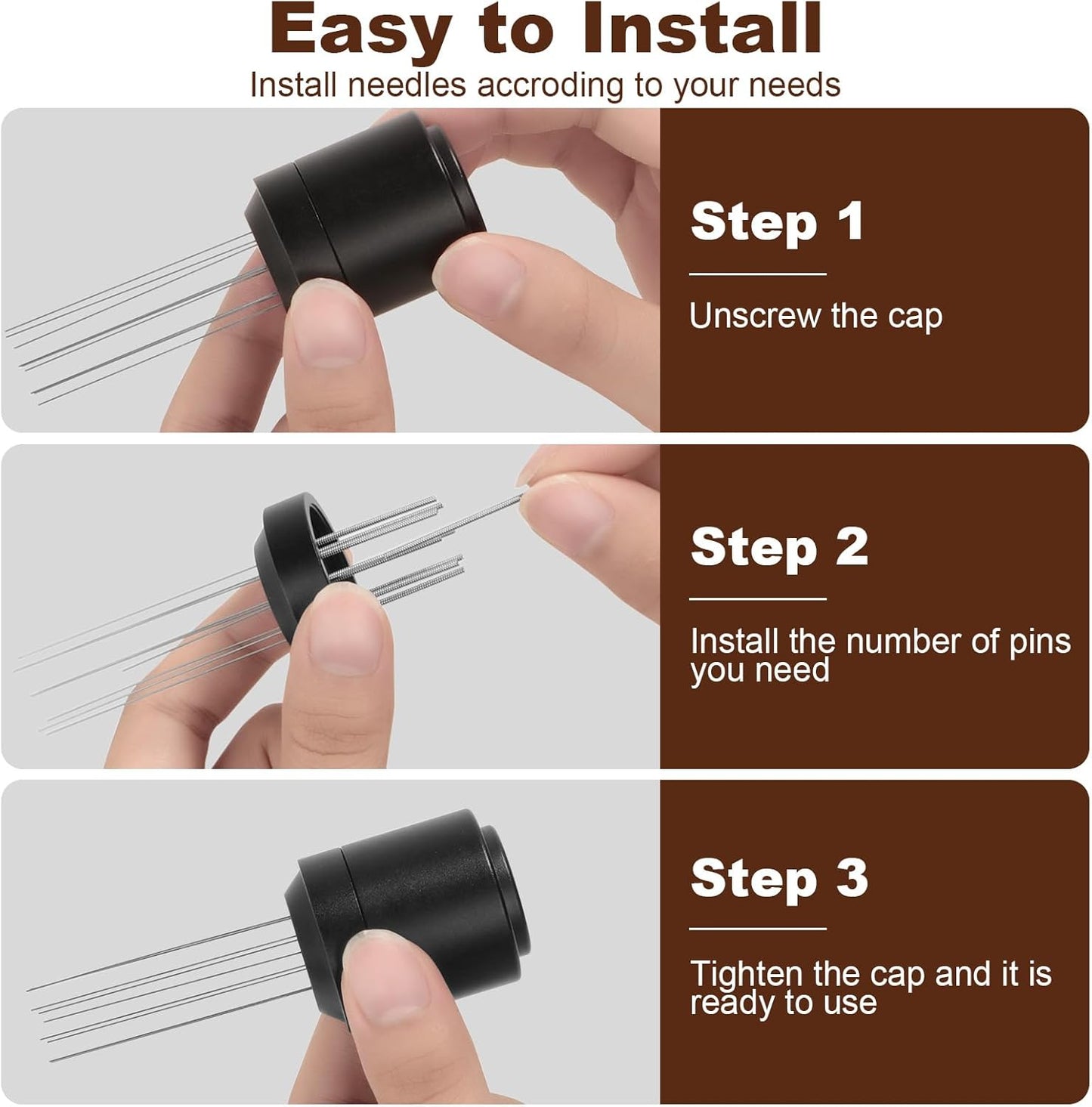 Easy to Install

Install needles accroding to your needs

Step 1

Unscrew the cap

Step 2

Install the number of pins you need

Step 3

Tighten the cap and it is ready to use