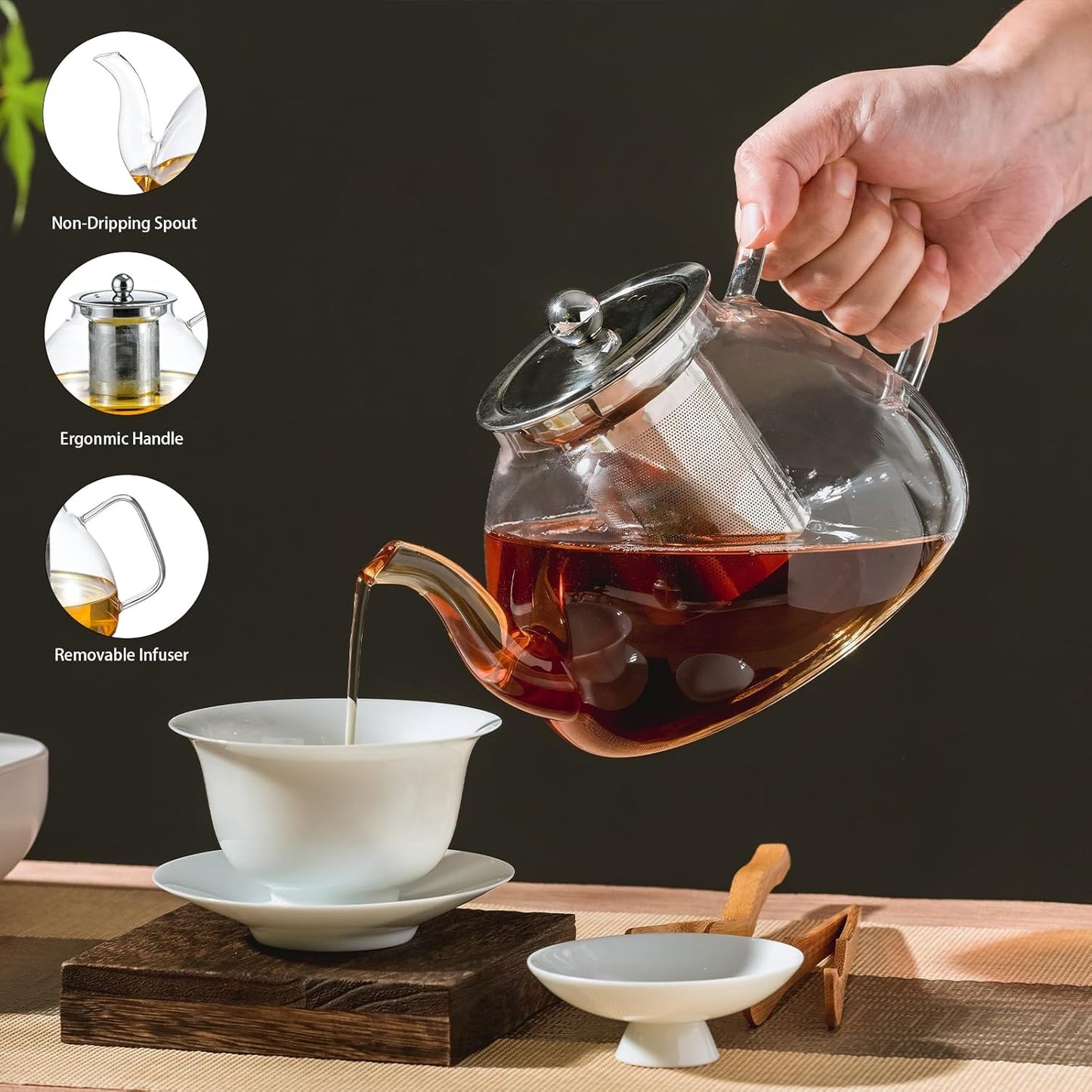 Non-Dripping Spout

Ergonmic Handle

Removable Infuser