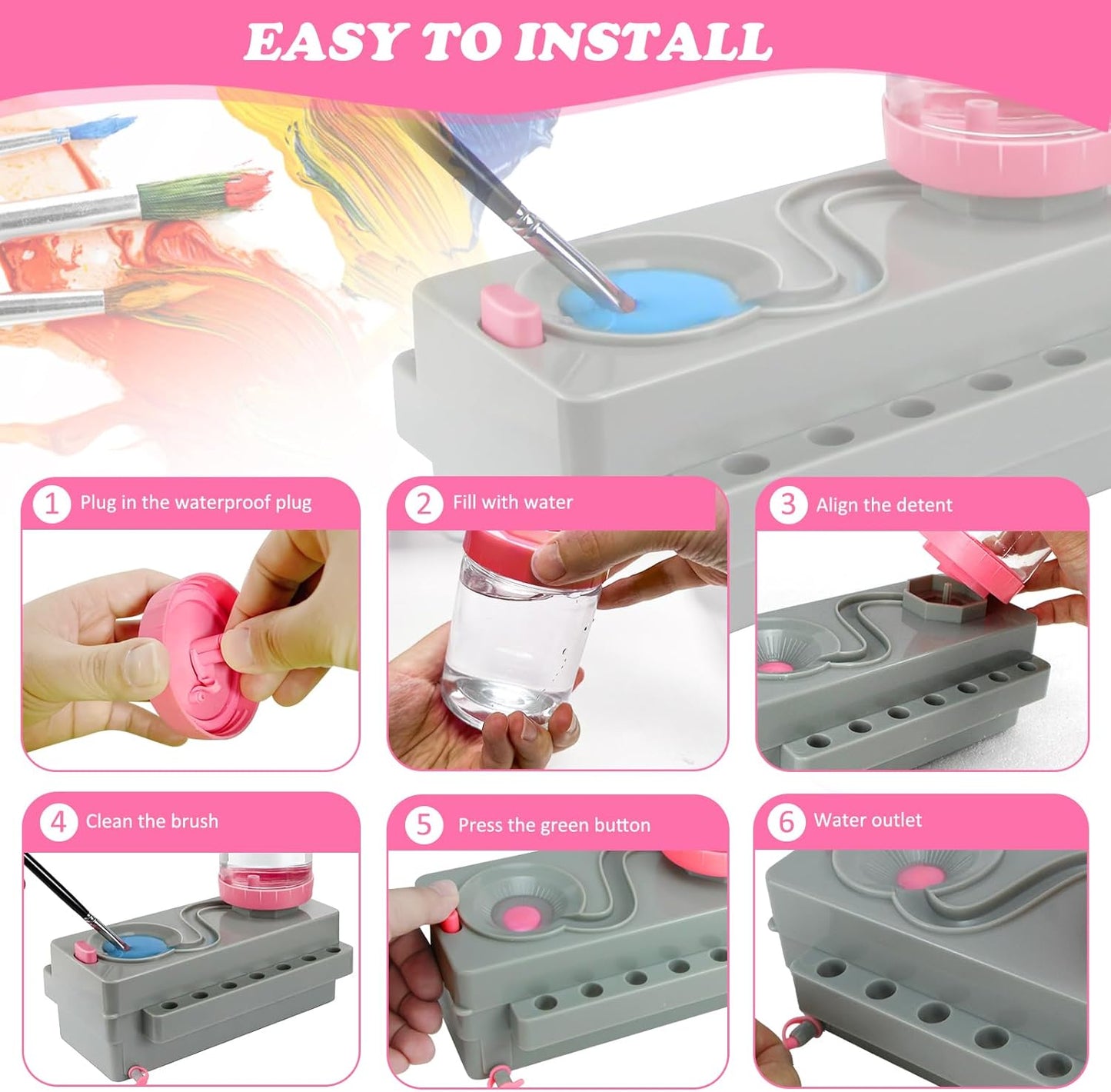 EASY TO INSTALL

1 Plug in the waterproof plug

2 Fill with water

3 Align the detent

4 Clean the brush

5 Press the green button

6 Water outlet