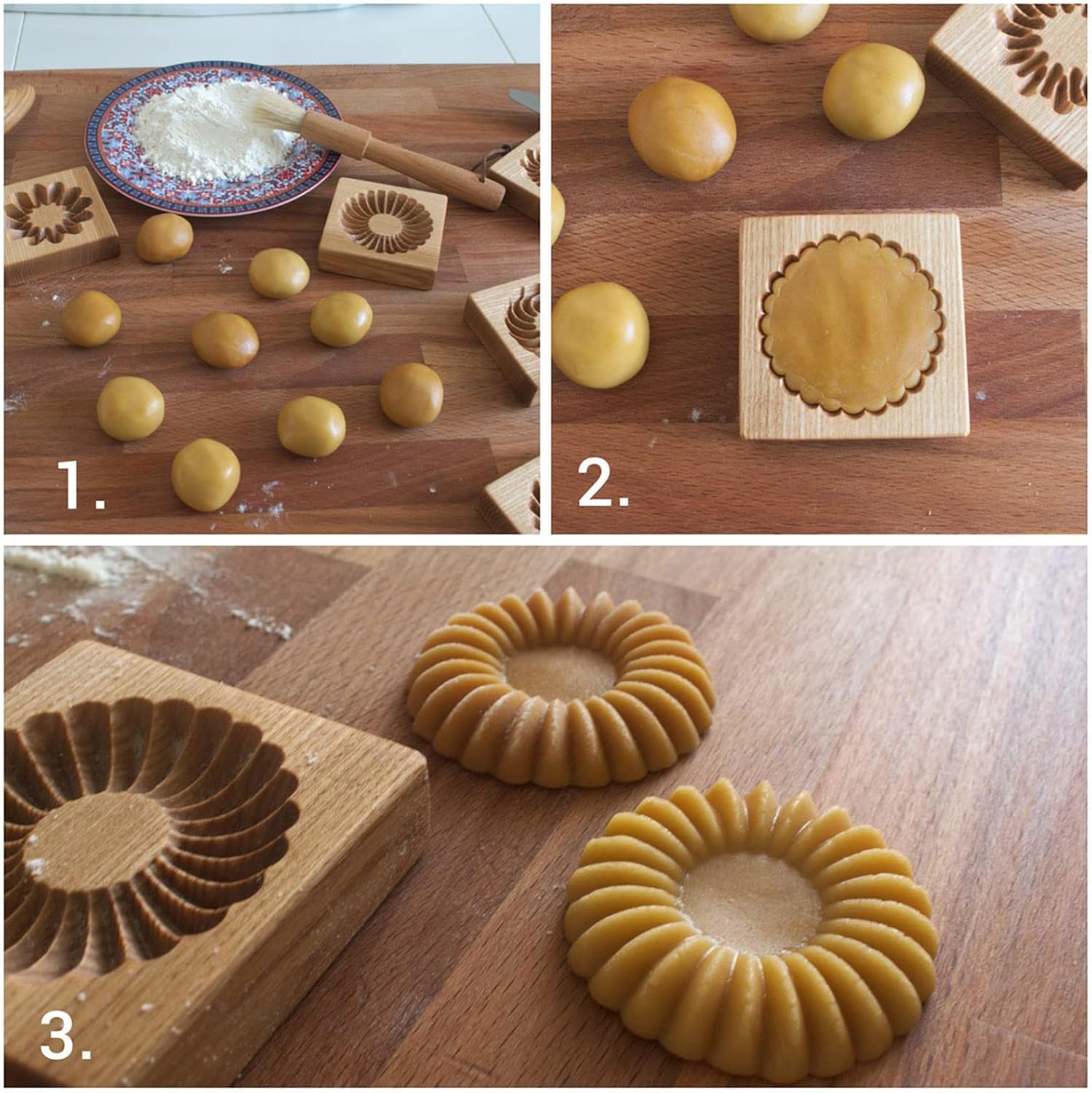 1.

2.

3.