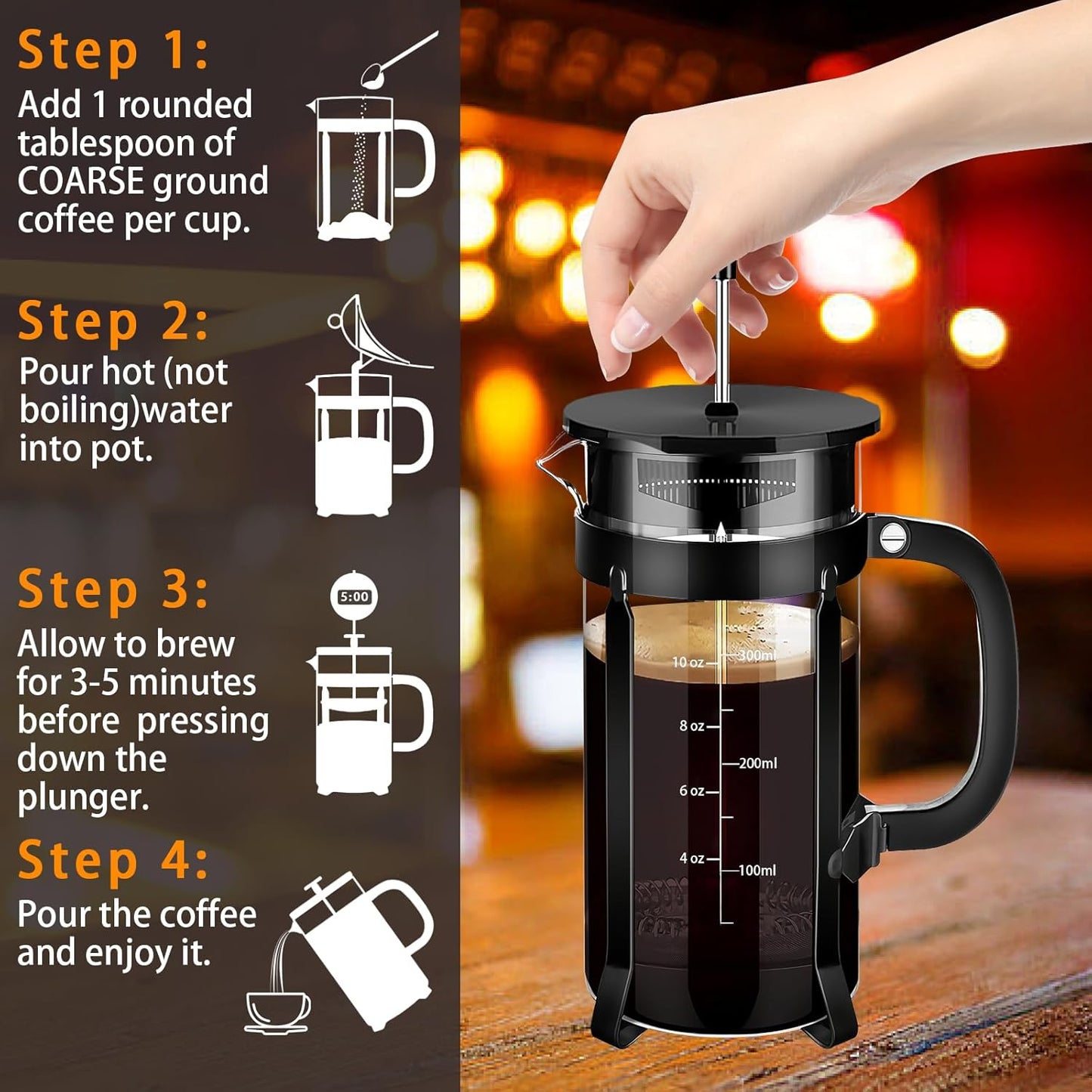 Step 1:
Add 1 rounded tablespoon of COARSE ground coffee per cup.

Step 2:
Pour hot (not boiling)water into pot.

Step 3:
5:00
Allow to brew for 3-5 minutes before pressing down the plunger.

Step 4:
Pour the coffee and enjoy it.

10 oz
300ml
8 oz
200ml
6 oz
4 oz
100ml