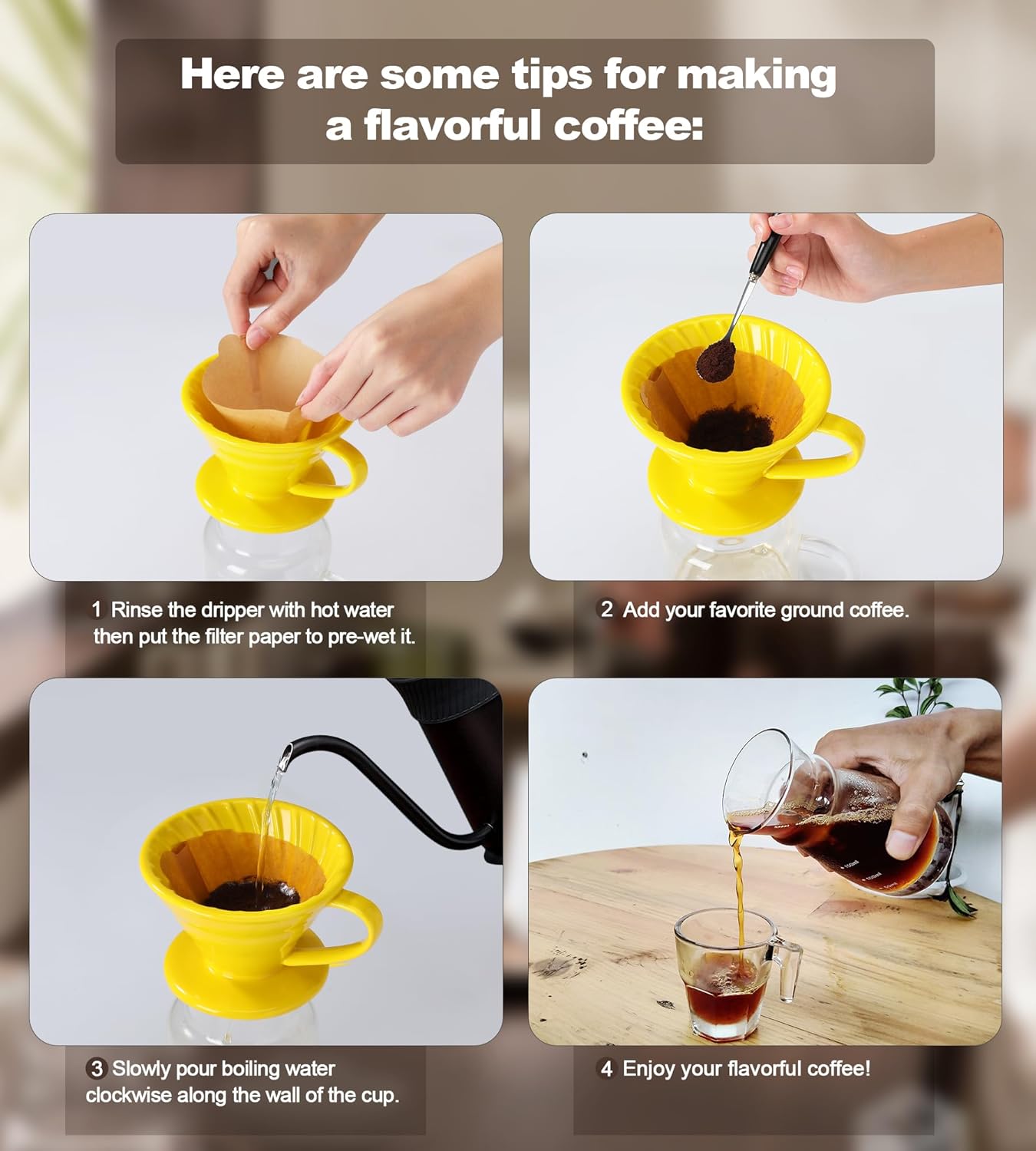 Here are some tips for making a flavorful coffee:

1 Rinse the dripper with hot water then put the filter paper to pre-wet it.

2 Add your favorite ground coffee.

3 Slowly pour boiling water clockwise along the wall of the cup.

4 Enjoy your flavorful coffee!