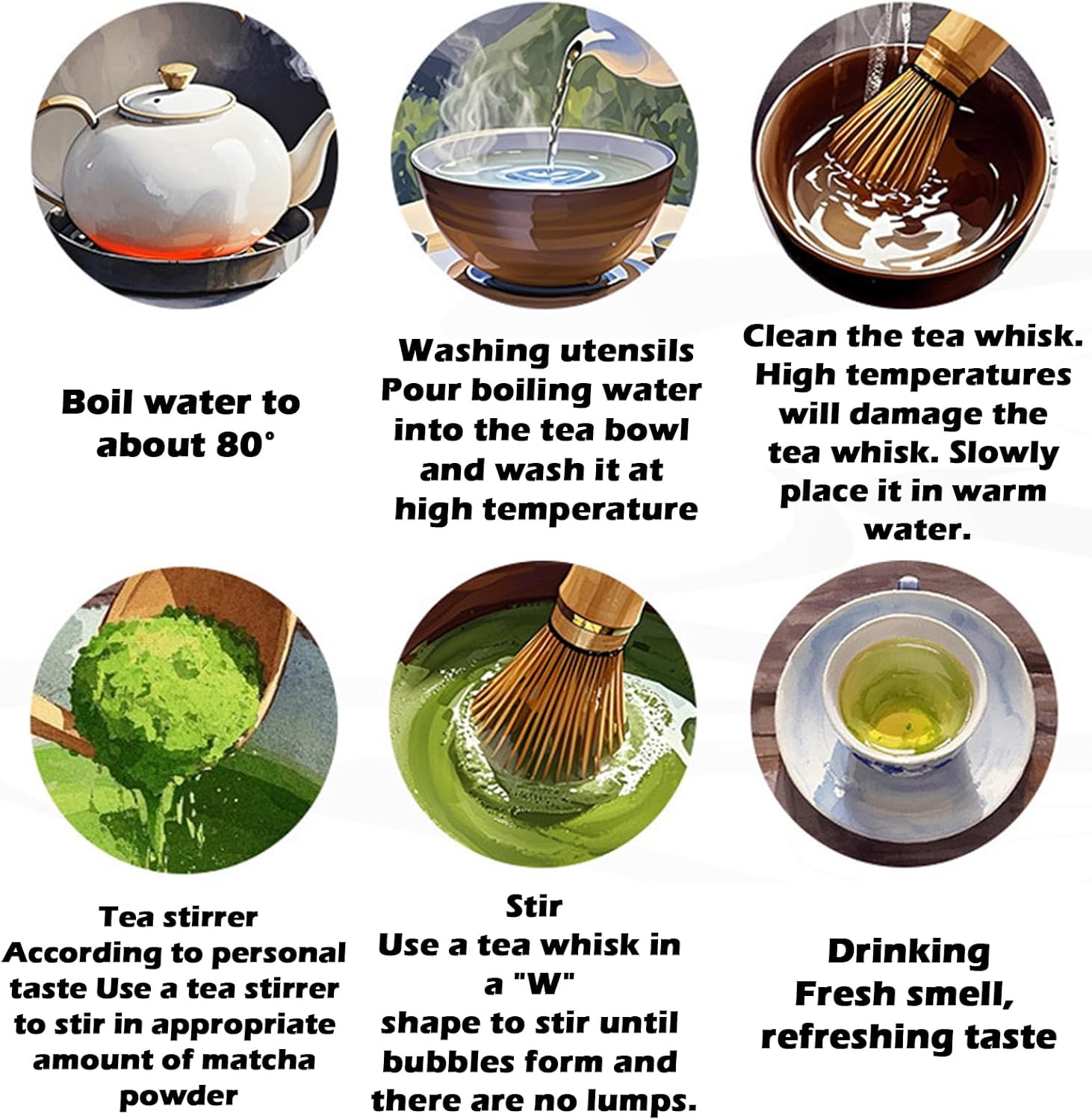 Boil water to about 80°

Washing utensils
Pour boiling water into the tea bowl and wash it at high temperature

Clean the tea whisk. High temperatures will damage the tea whisk. Slowly place it in warm water.

Tea stirrer
According to personal taste Use a tea stirrer to stir in appropriate amount of matcha powder

Stir
Use a tea whisk in a "W" shape to stir until bubbles form and there are no lumps.

Drinking
Fresh smell, refreshing taste