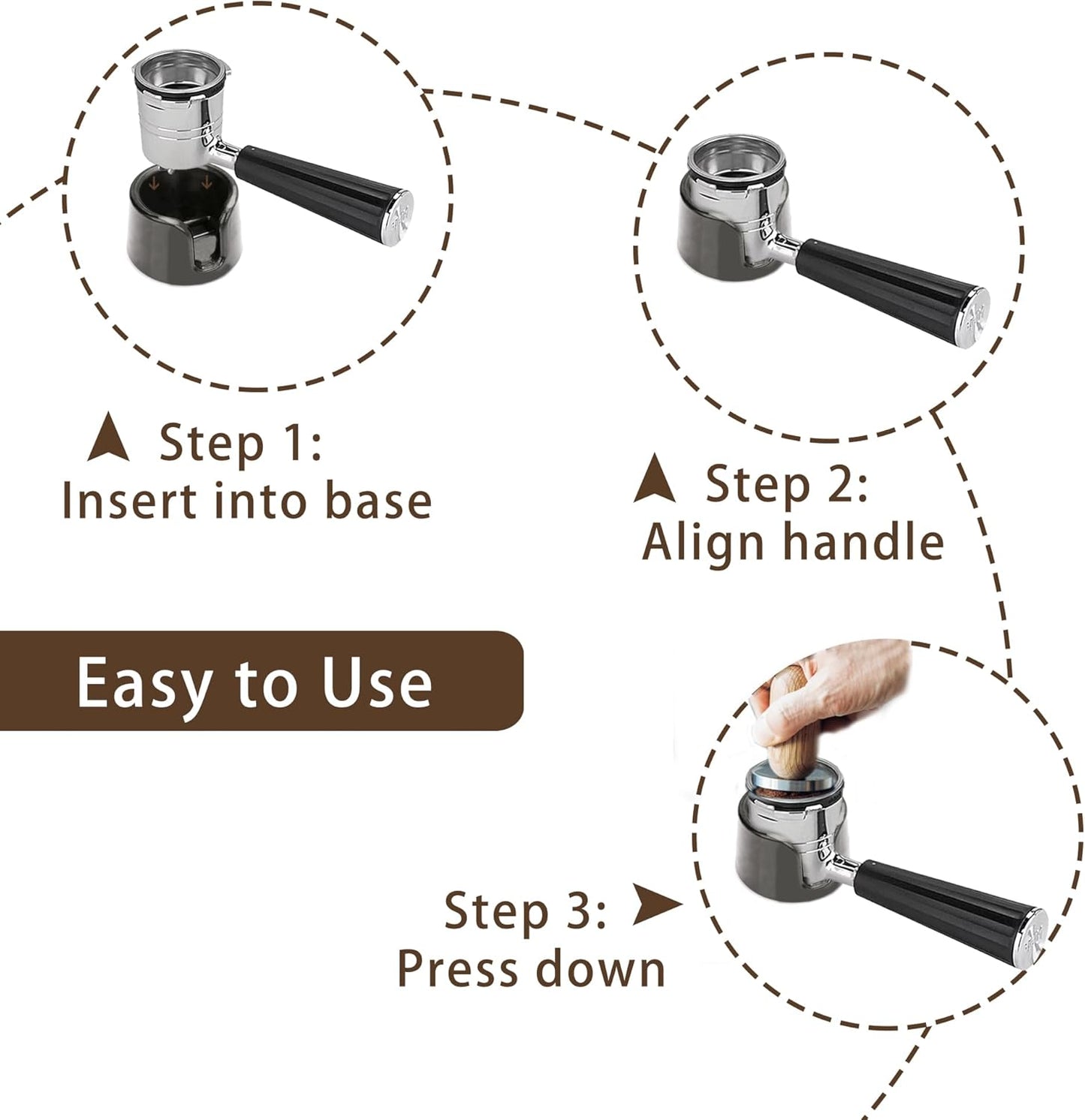 Step 1:
Insert into base

Step 2:
Align handle

Easy to Use

Step 3:
Press down