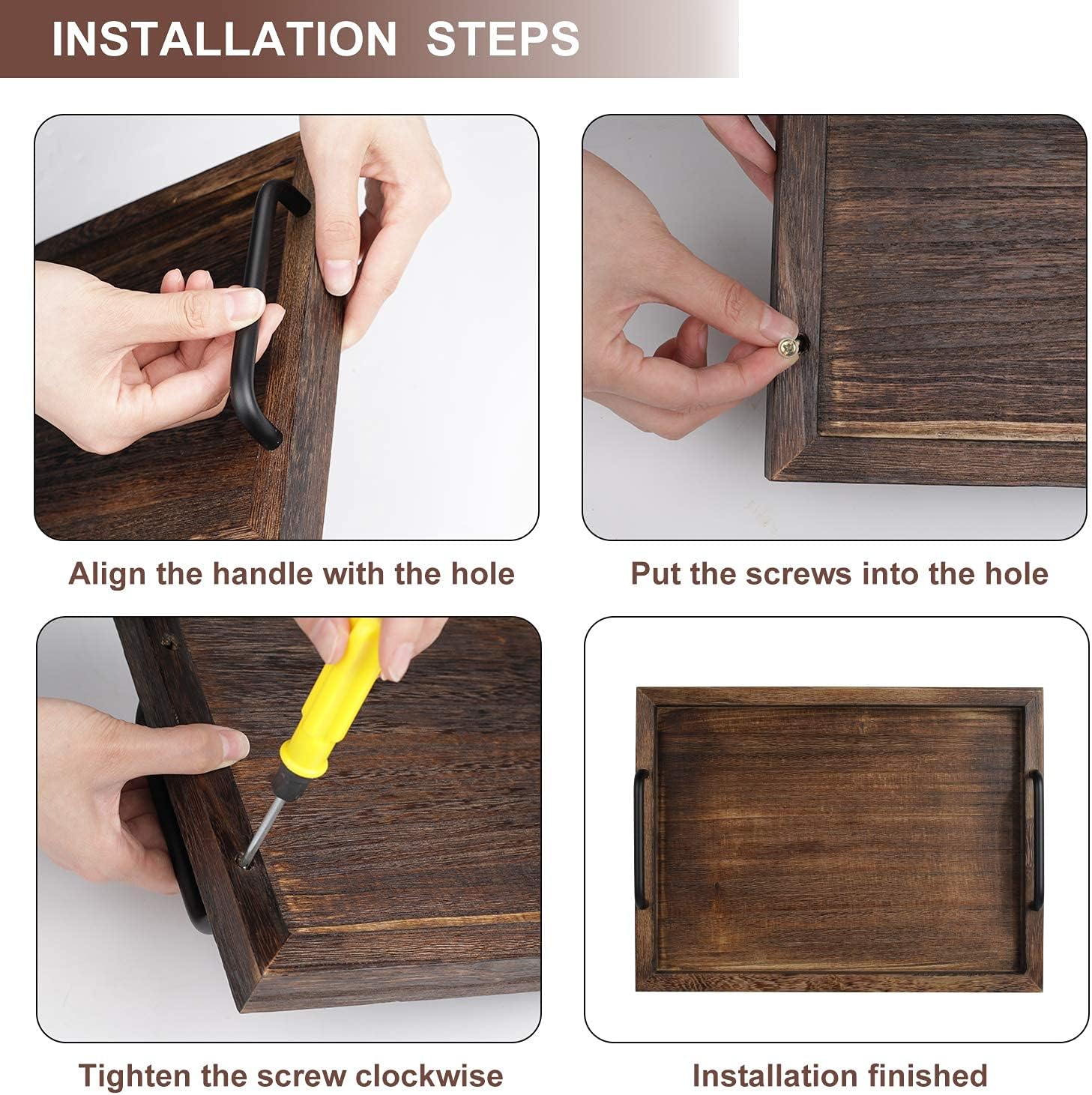 INSTALLATION STEPS

Align the handle with the hole

Put the screws into the hole

Tighten the screw clockwise

Installation finished