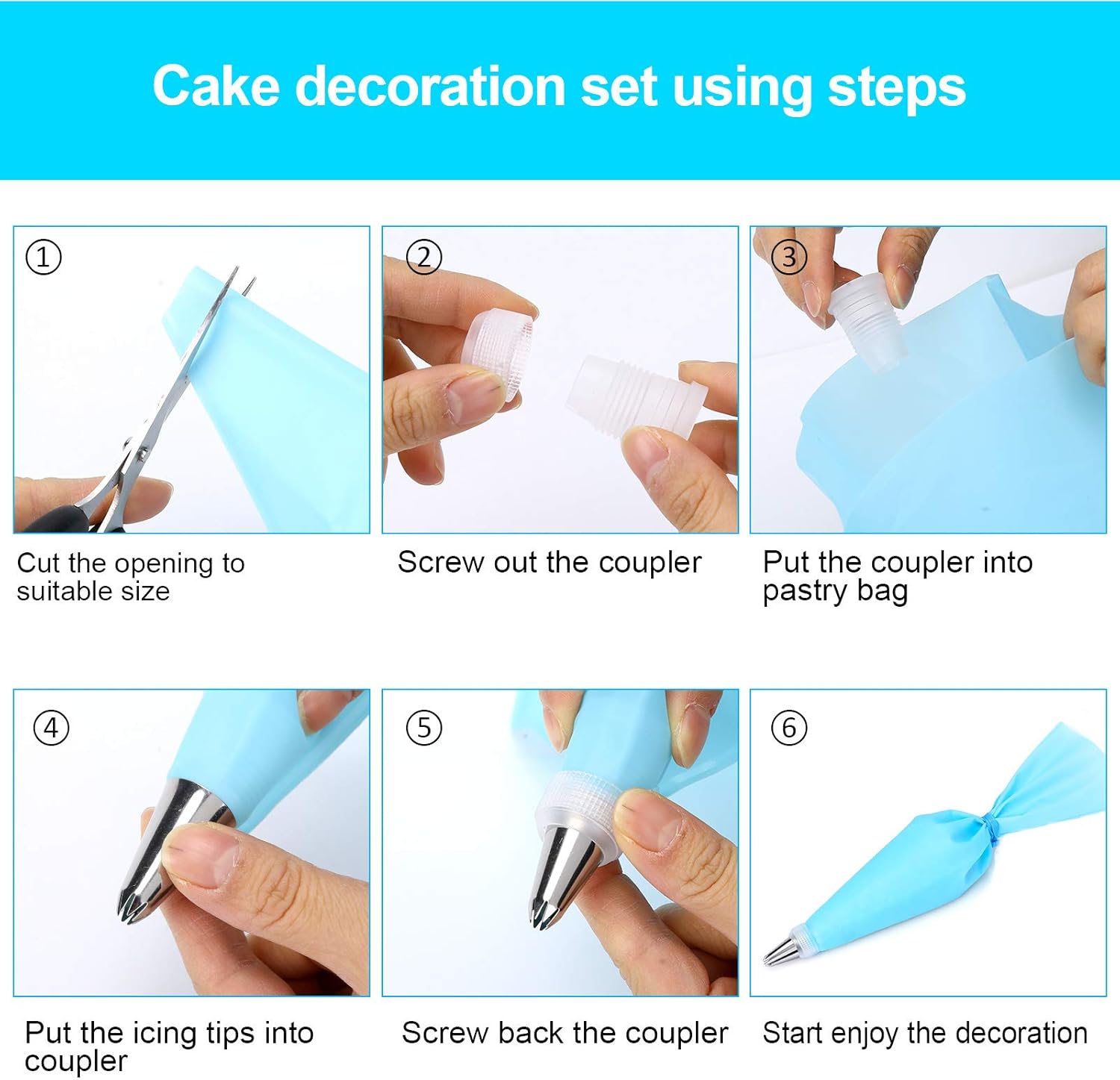 Cake decoration set using steps

①

Cut the opening to suitable size

②

Screw out the coupler

③

Put the coupler into pastry bag

④

Put the icing tips into coupler

⑤

Screw back the coupler

⑥

Start enjoy the decoration