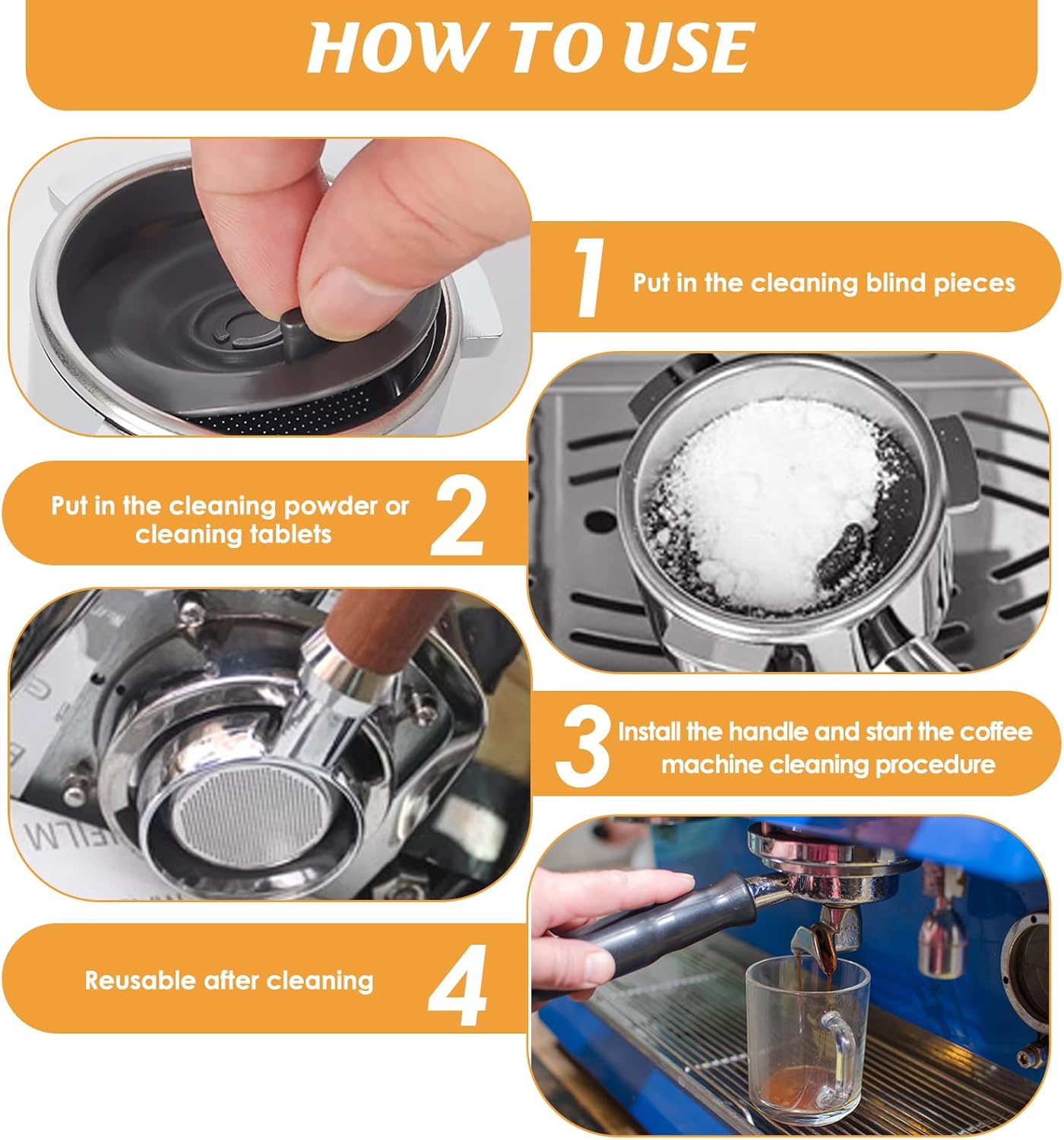 HOW TO USE

1 Put in the cleaning blind pieces

Put in the cleaning powder or cleaning tablets 2

3 Install the handle and start the coffee machine cleaning procedure

Reusable after cleaning 4