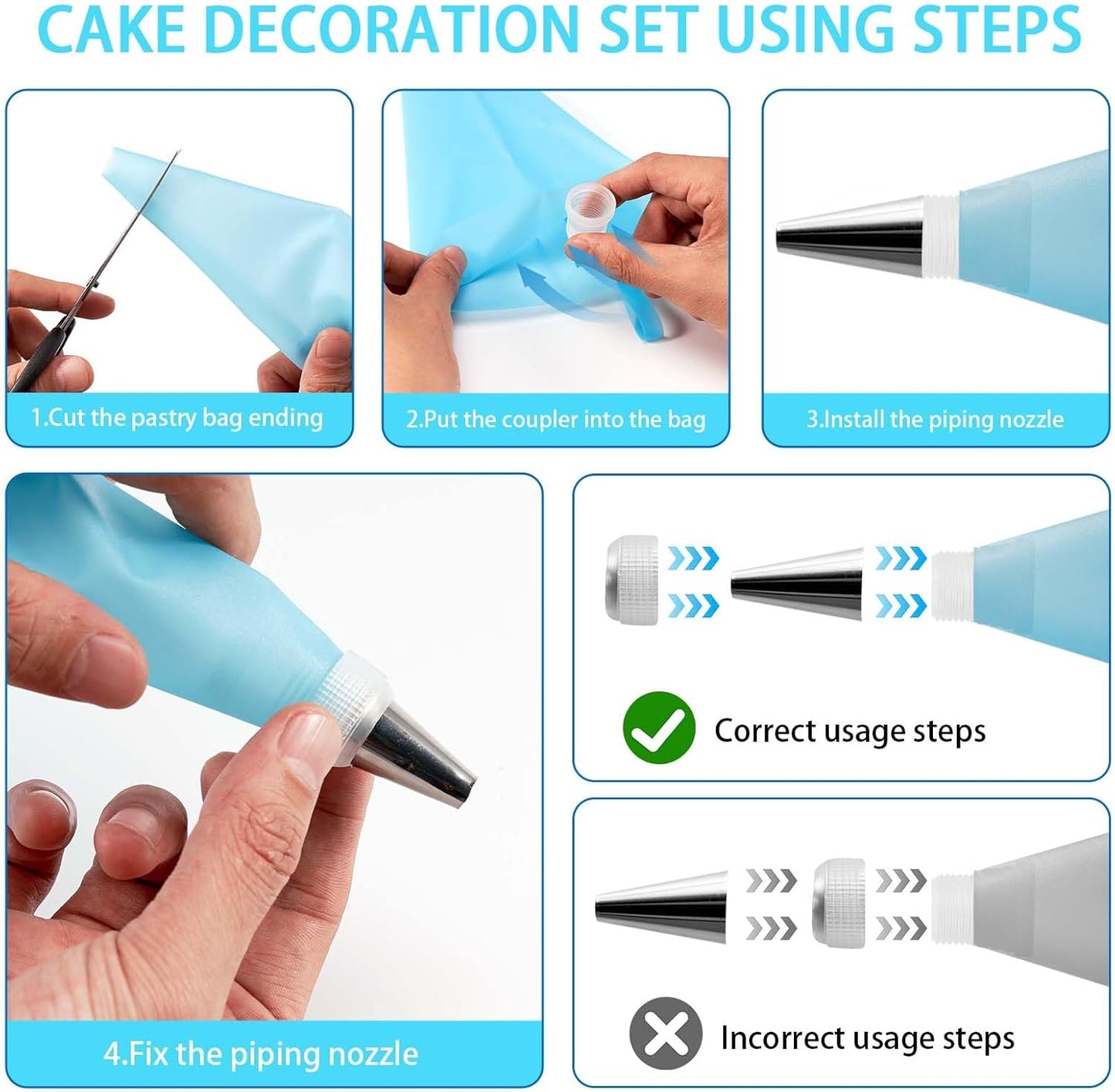 CAKE DECORATION SET USING STEPS

1.Cut the pastry bag ending

2.Put the coupler into the bag

3.Install the piping nozzle

4.Fix the piping nozzle

Correct usage steps

Incorrect usage steps