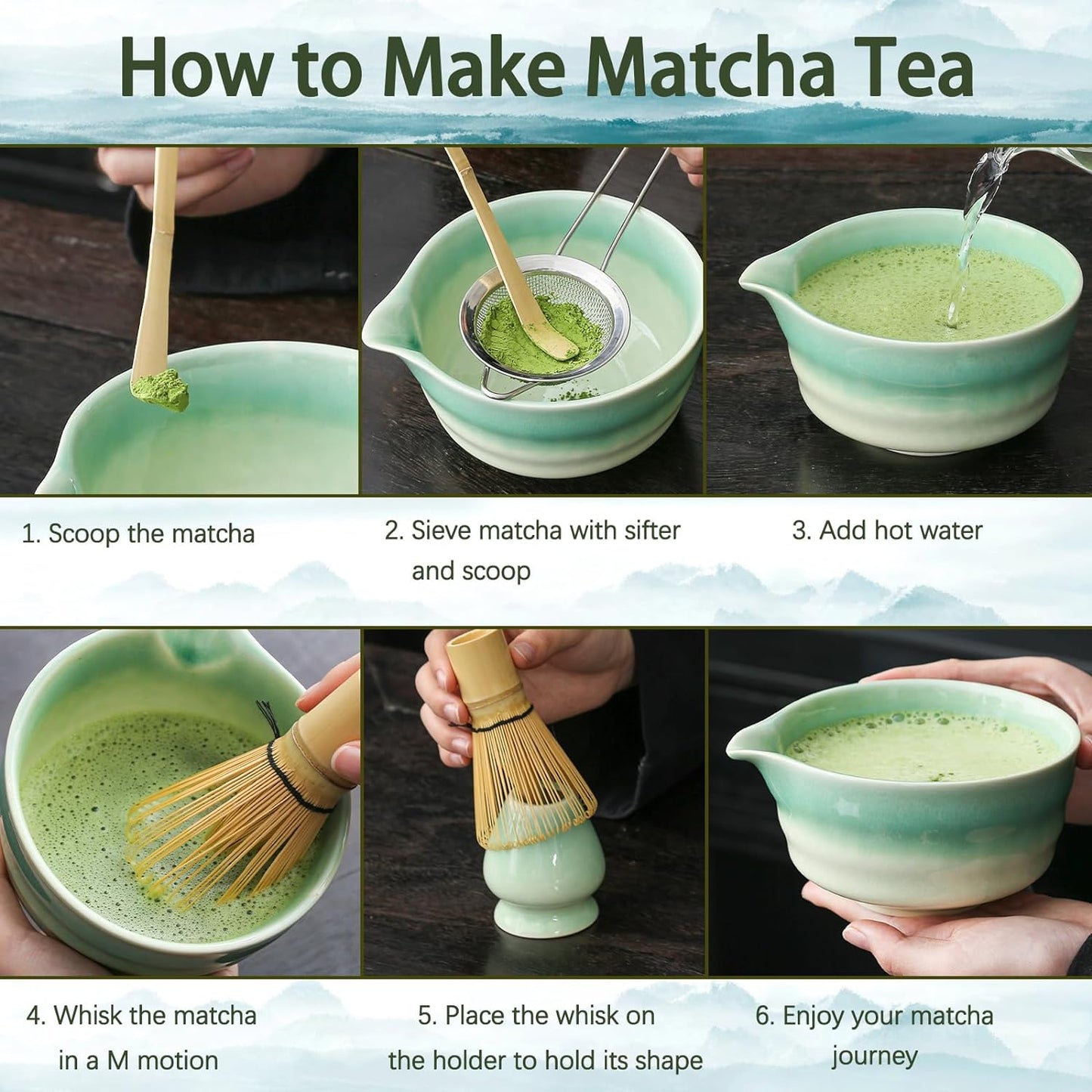 How to Make Matcha Tea

1. Scoop the matcha

2. Sieve matcha with sifter and scoop

3. Add hot water

4. Whisk the matcha in a M motion

5. Place the whisk on the holder to hold its shape

6. Enjoy your matcha journey