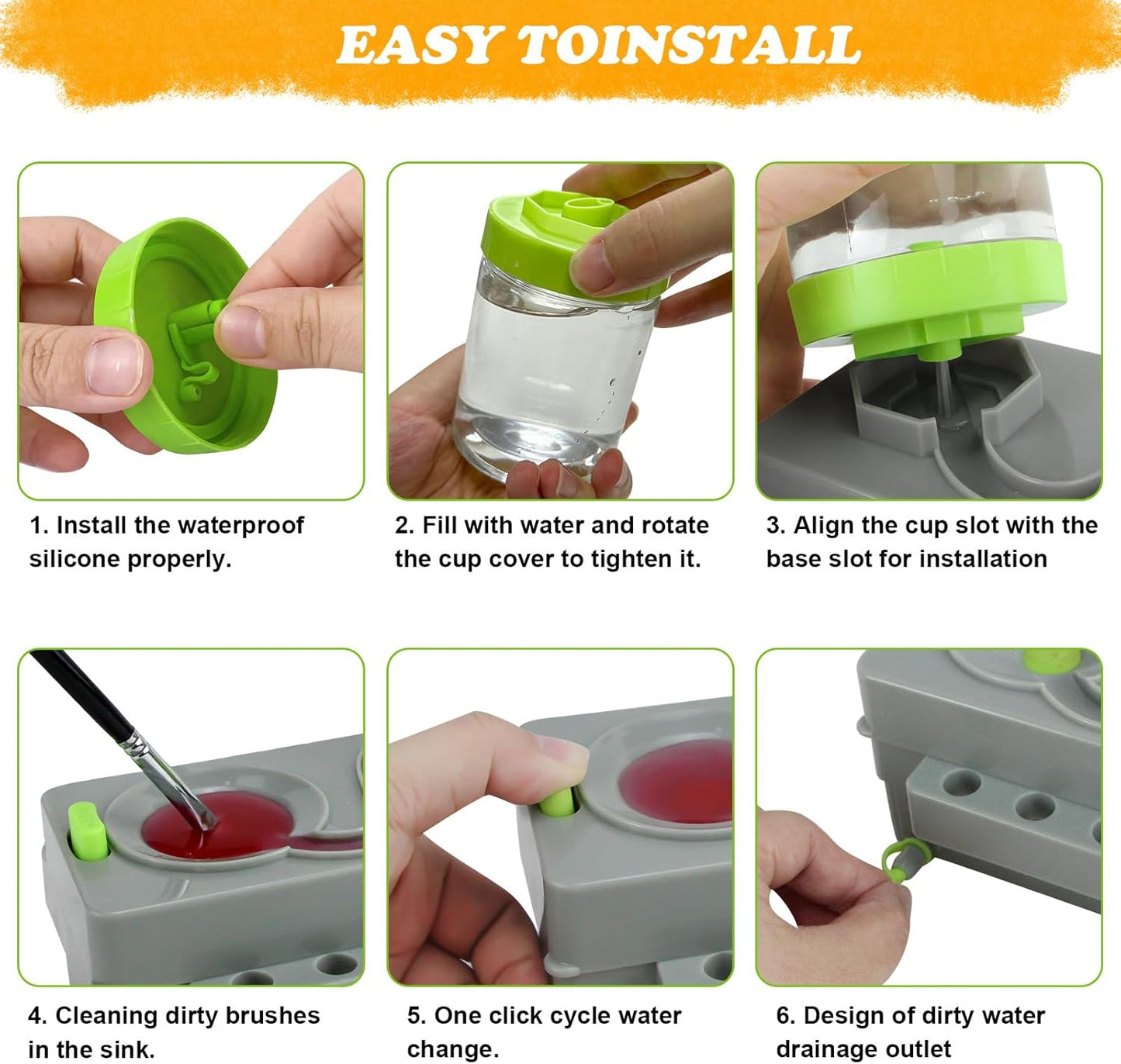 EASY TOINSTALL

1. Install the waterproof silicone properly.

2. Fill with water and rotate the cup cover to tighten it.

3. Align the cup slot with the base slot for installation

4. Cleaning dirty brushes in the sink.

5. One click cycle water change.

6. Design of dirty water drainage outlet