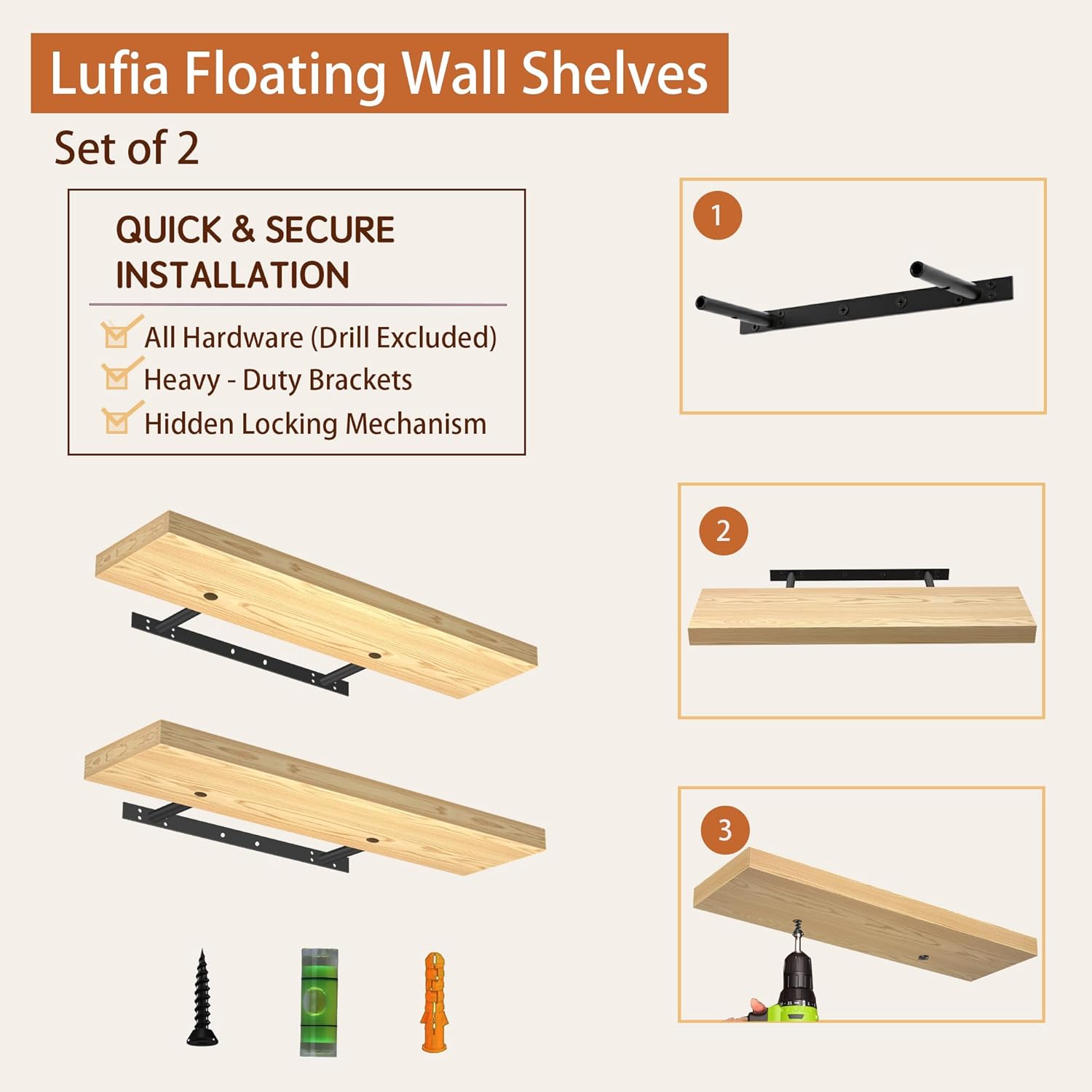 Lufia Floating Wall Shelves

Set of 2

QUICK & SECURE INSTALLATION

All Hardware (Drill Excluded)
Heavy - Duty Brackets
Hidden Locking Mechanism

1

2

3