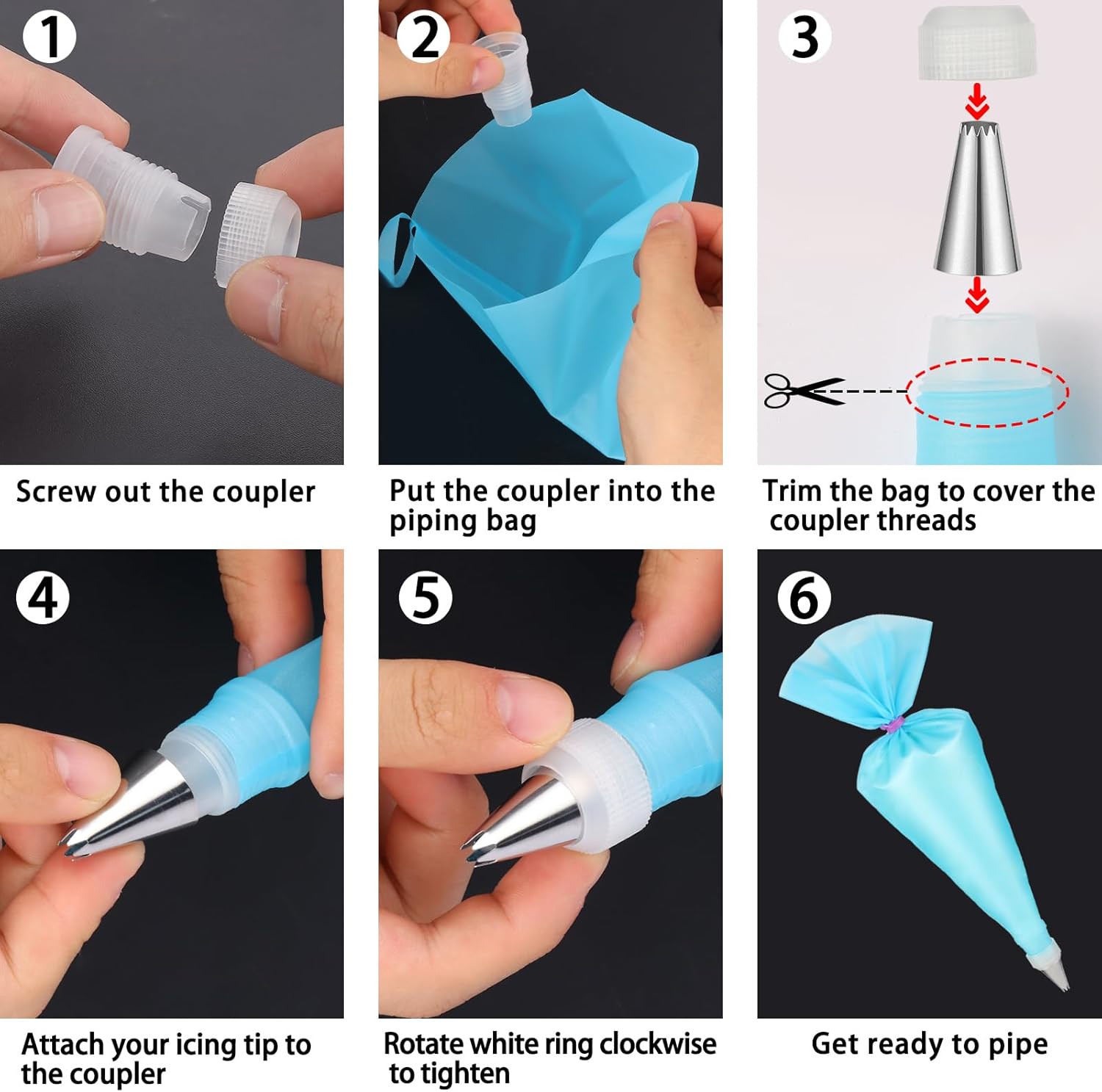 1

Screw out the coupler

2

Put the coupler into the piping bag

3

Trim the bag to cover the coupler threads

4

Attach your icing tip to the coupler

5

Rotate white ring clockwise to tighten

6

Get ready to pipe