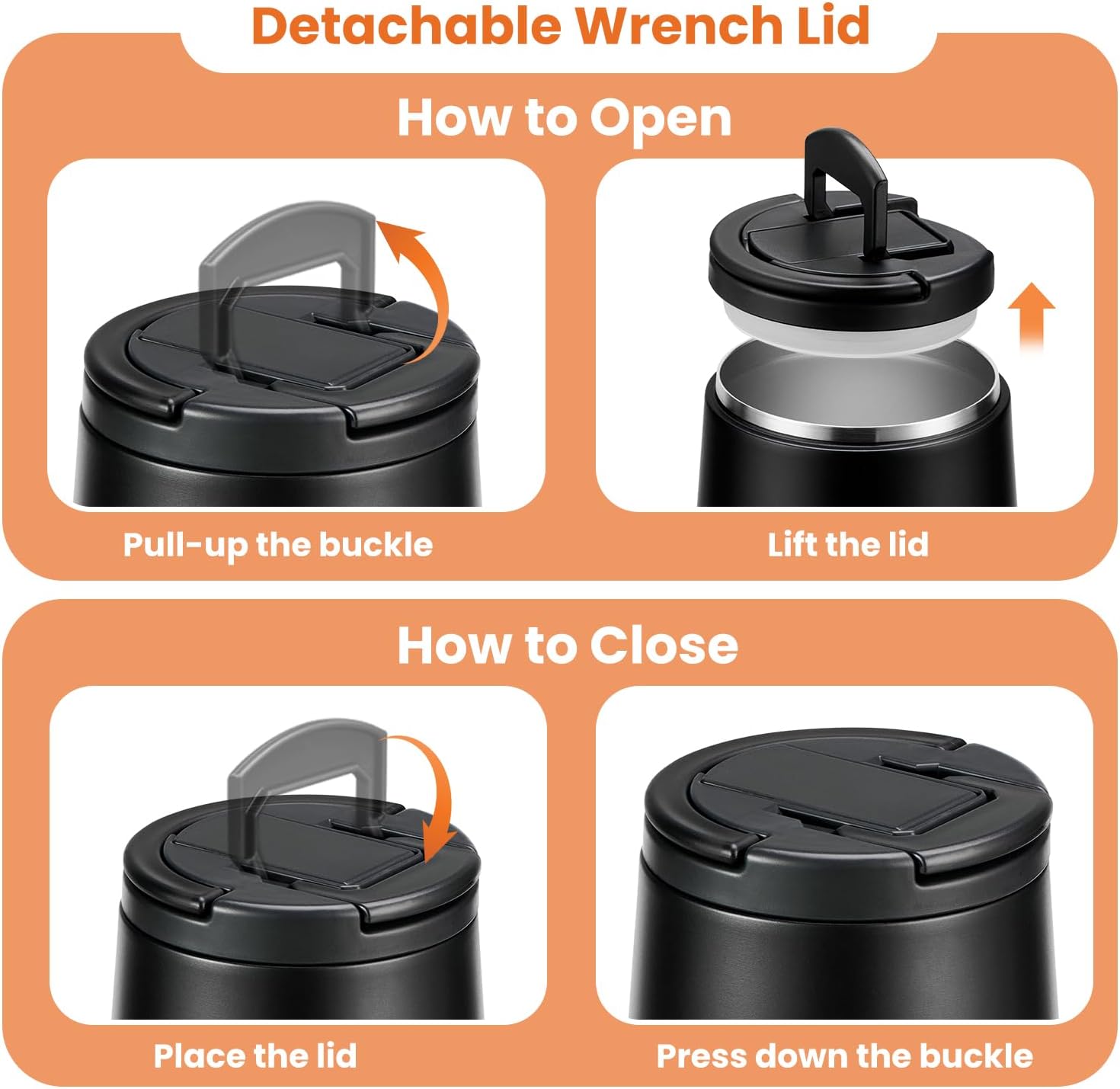 Detachable Wrench Lid

How to Open

Pull-up the buckle

Lift the lid

How to Close

Place the lid

Press down the buckle