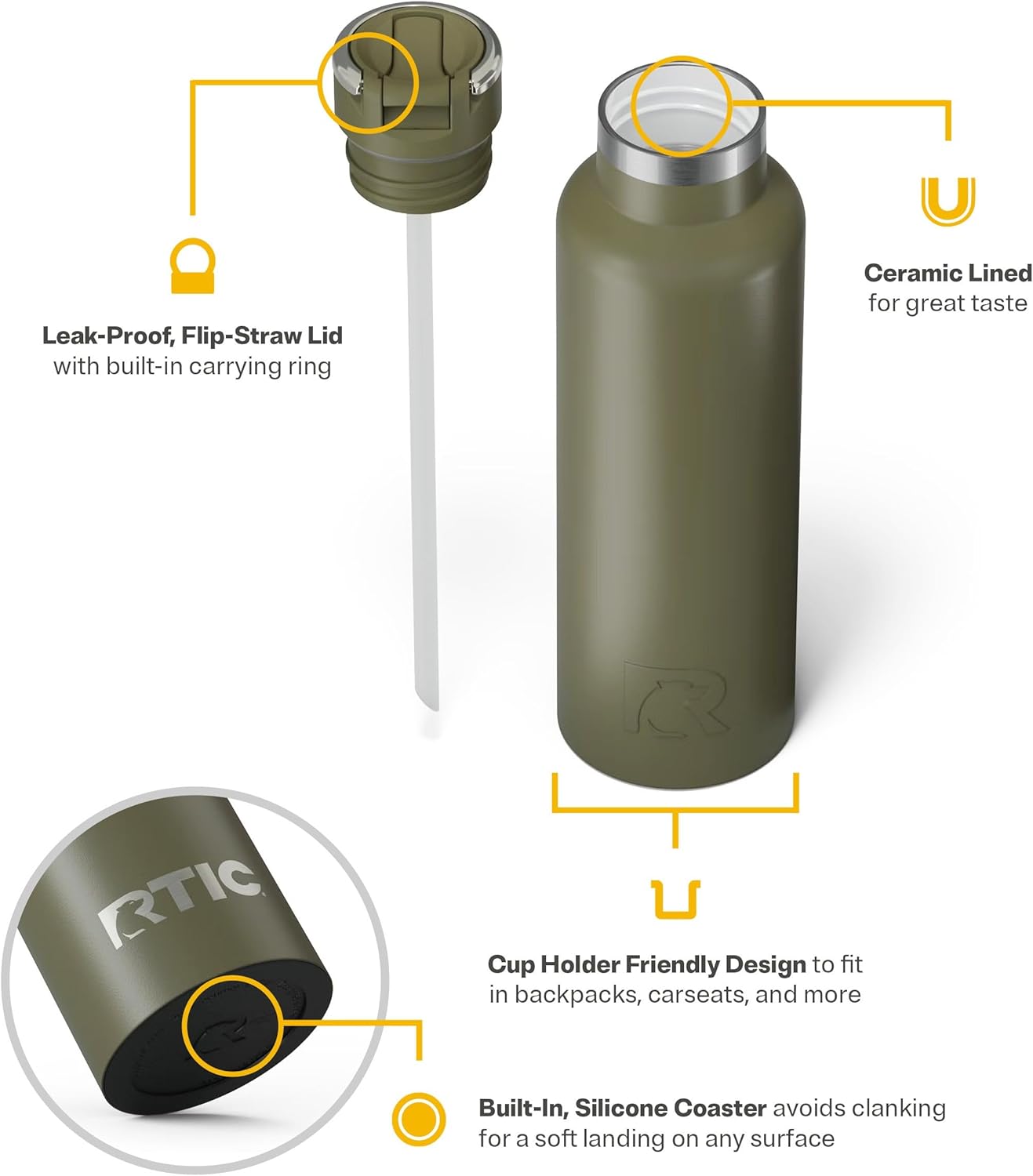 Leak-Proof, Flip-Straw Lid
with built-in carrying ring

Ceramic Lined
for great taste

RTIC

Cup Holder Friendly Design to fit in backpacks, carseats, and more

Built-In, Silicone Coaster avoids clanking for a soft landing on any surface