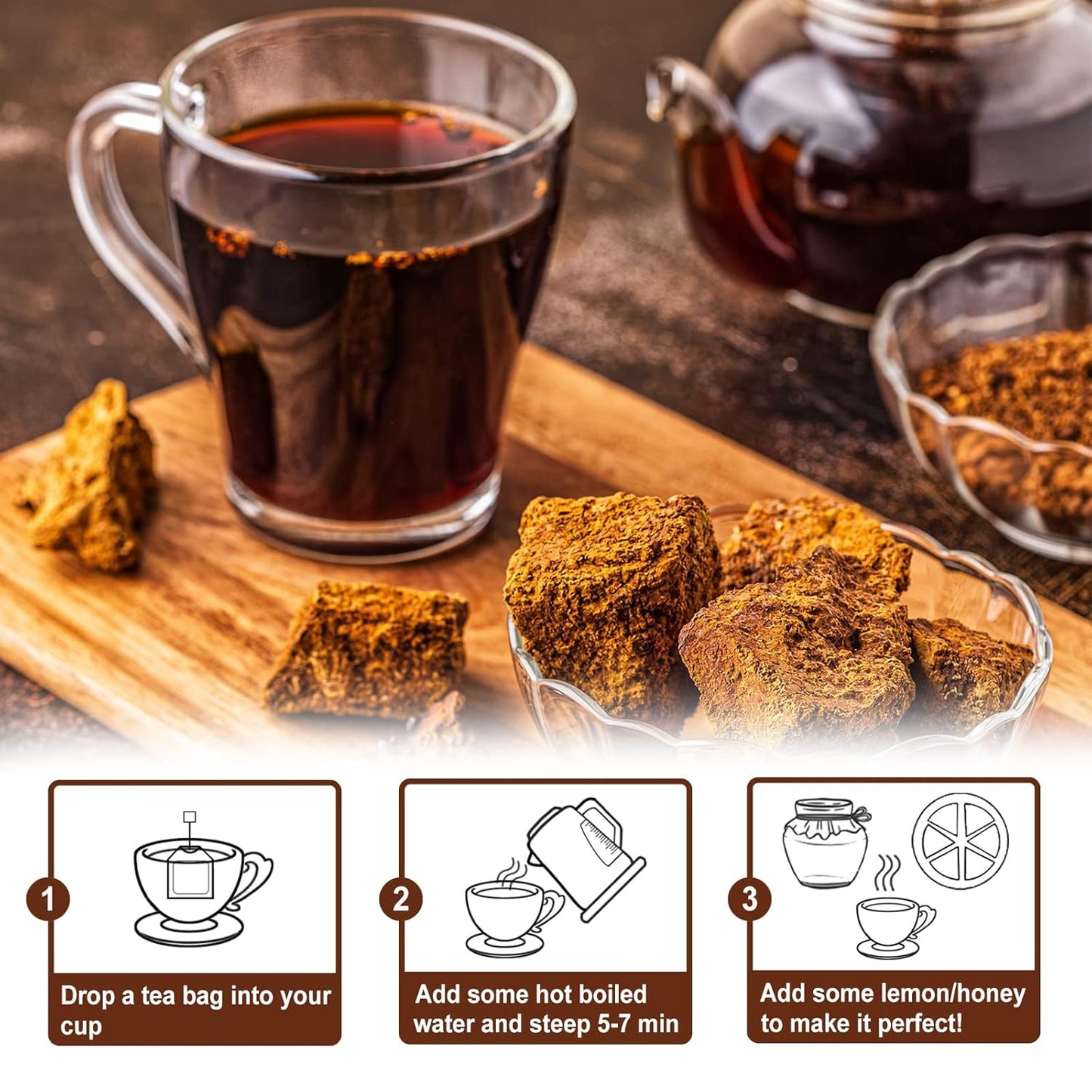 1
Drop a tea bag into your cup

2
Add some hot boiled water and steep 5-7 min

3
Add some lemon/honey to make it perfect!