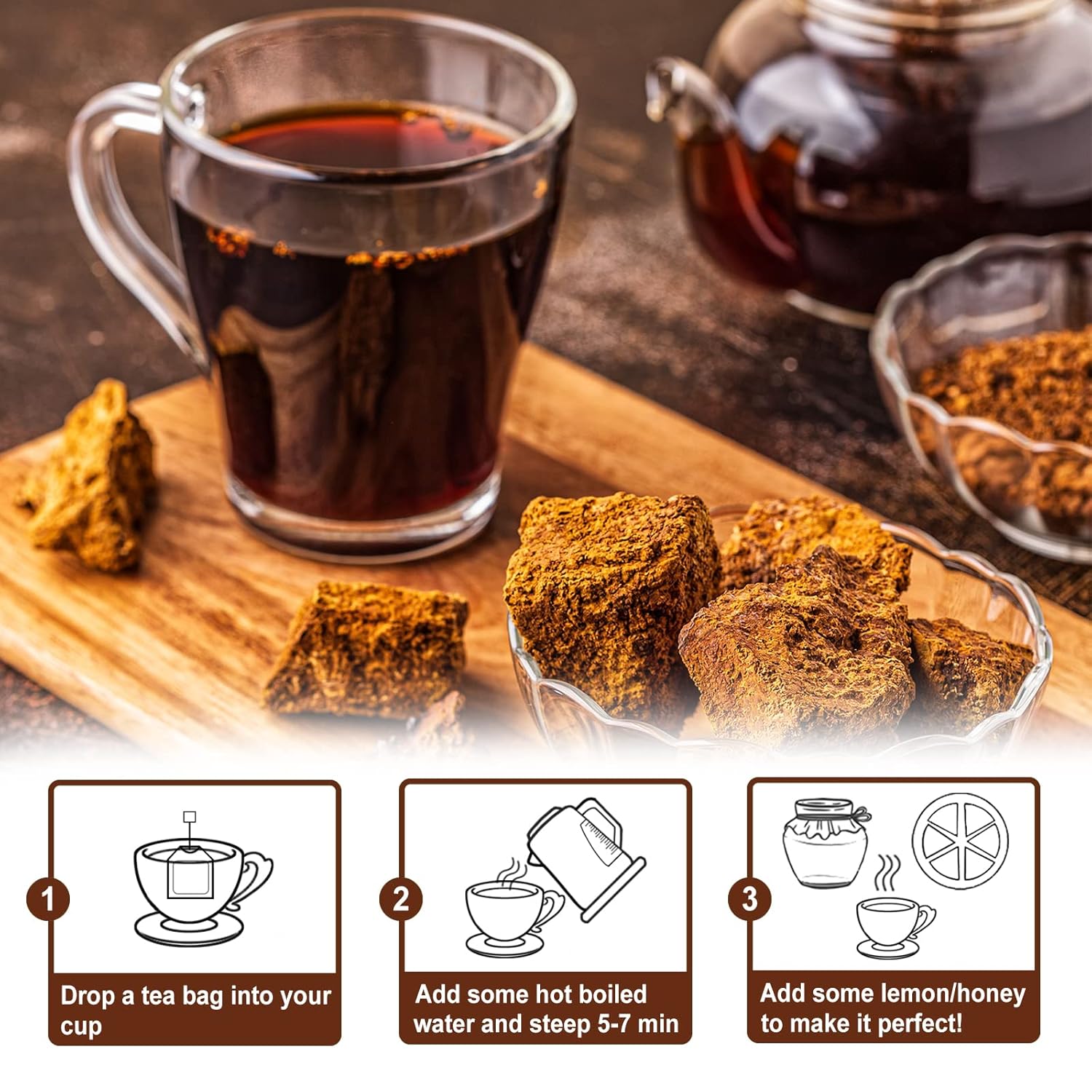 1

Drop a tea bag into your cup

2

Add some hot boiled water and steep 5-7 min

3

Add some lemon/honey to make it perfect!