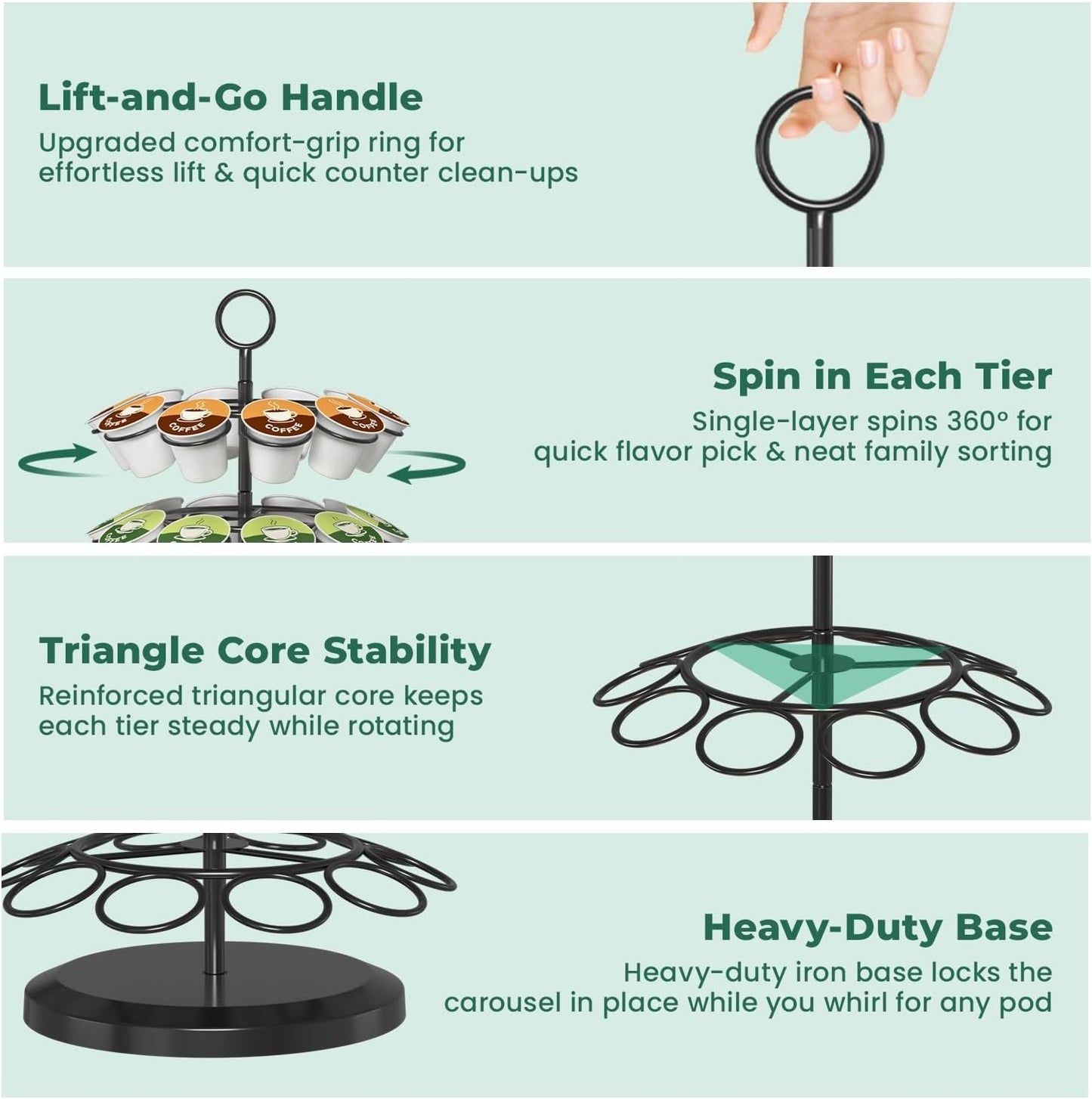 Lift-and-Go Handle

Upgraded comfort-grip ring for effortless lift & quick counter clean-ups

COFFEE COFFEE COFFEE COFFEE

Spin in Each Tier

Single-layer spins 360° for quick flavor pick & neat family sorting

Triangle Core Stability

Reinforced triangular core keeps each tier steady while rotating

Heavy-Duty Base

Heavy-duty iron base locks the carousel in place while you whirl for any pod