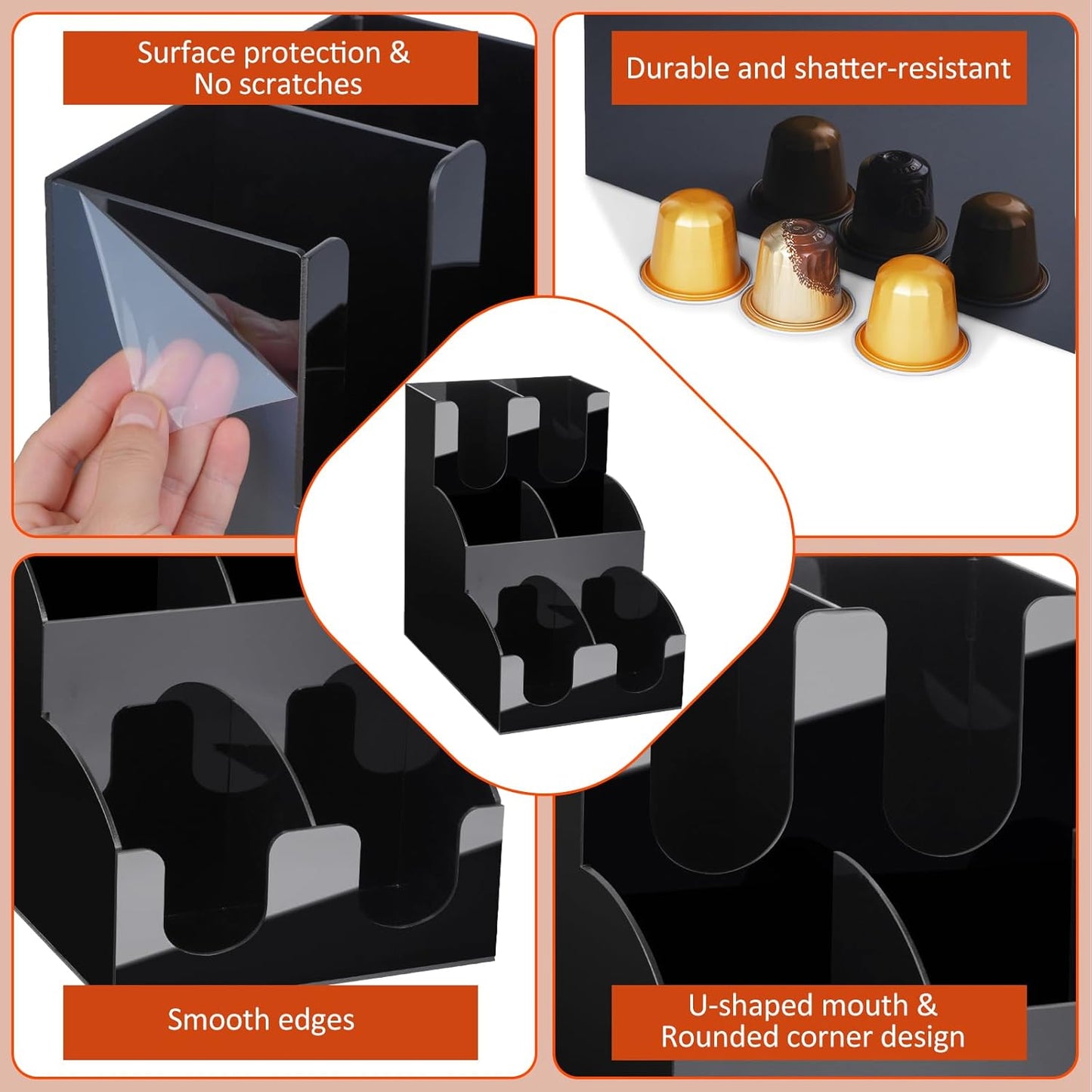 Surface protection &
No scratches

Durable and shatter-resistant

Smooth edges

U-shaped mouth &
Rounded corner design