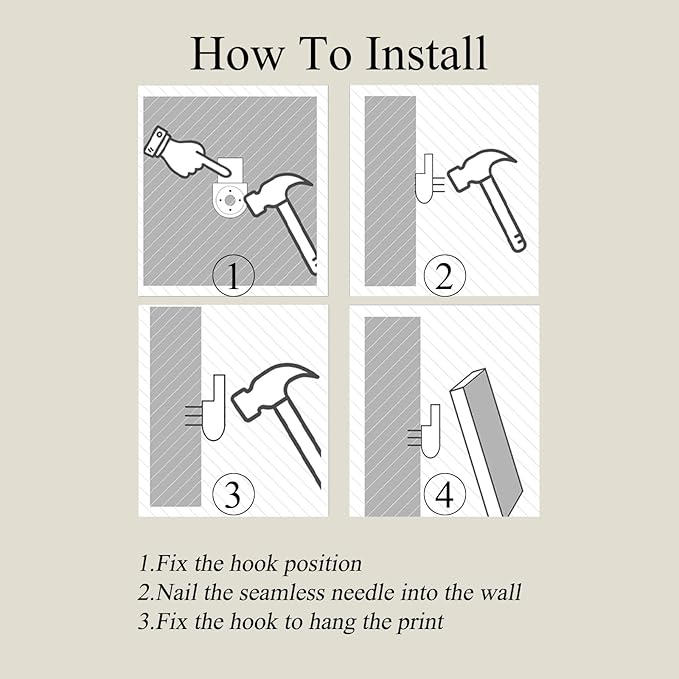 How To Install

1

2

3

4

1.Fix the hook position
2.Nail the seamless needle into the wall
3.Fix the hook to hang the print