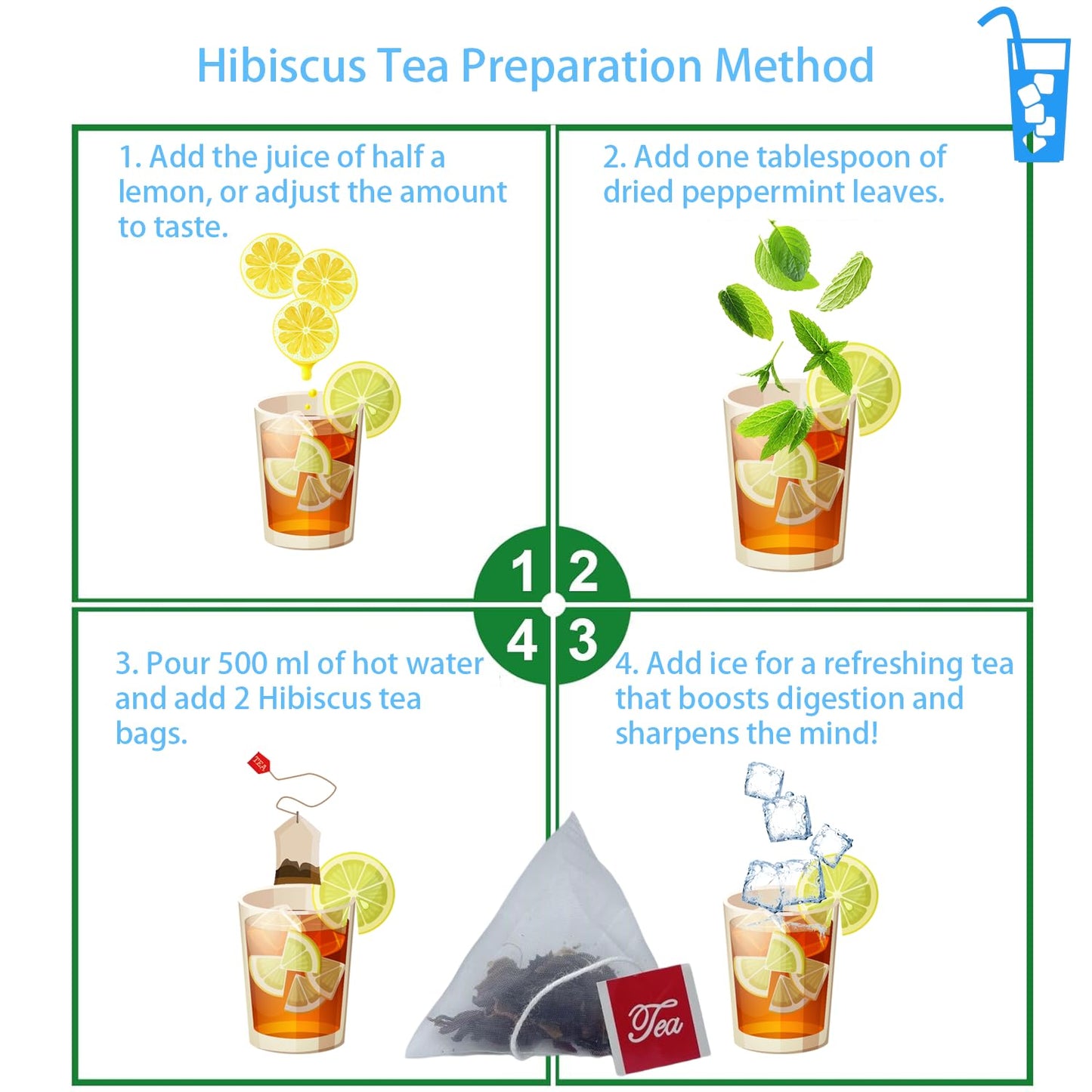 Hibiscus Tea Preparation Method

1. Add the juice of half a lemon, or adjust the amount to taste.

2. Add one tablespoon of dried peppermint leaves.

1 2
4 3

3. Pour 500 ml of hot water and add 2 Hibiscus tea bags.

TEA

4. Add ice for a refreshing tea that boosts digestion and sharpens the mind!

Tea