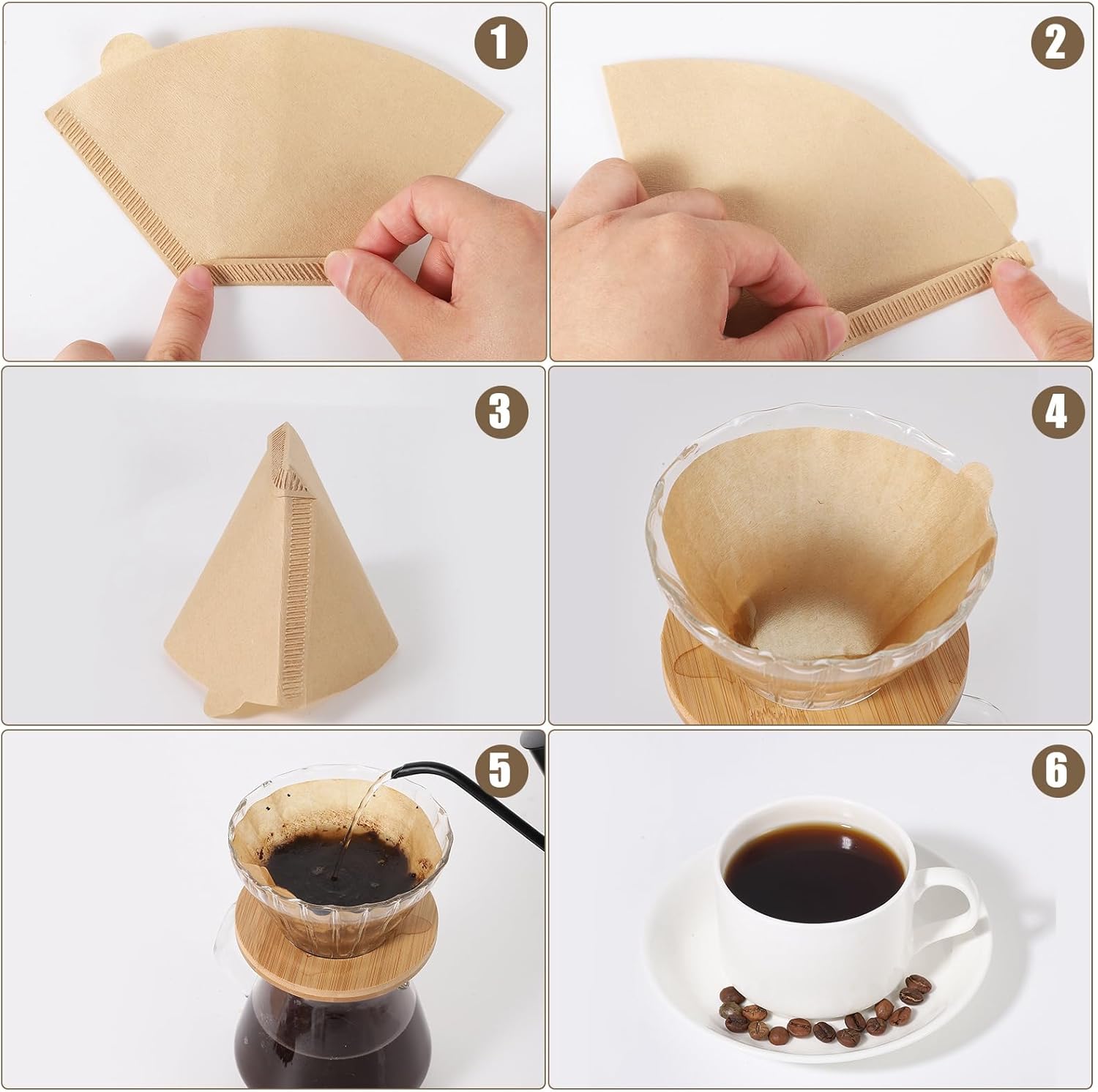 1

2

3

4

5

6