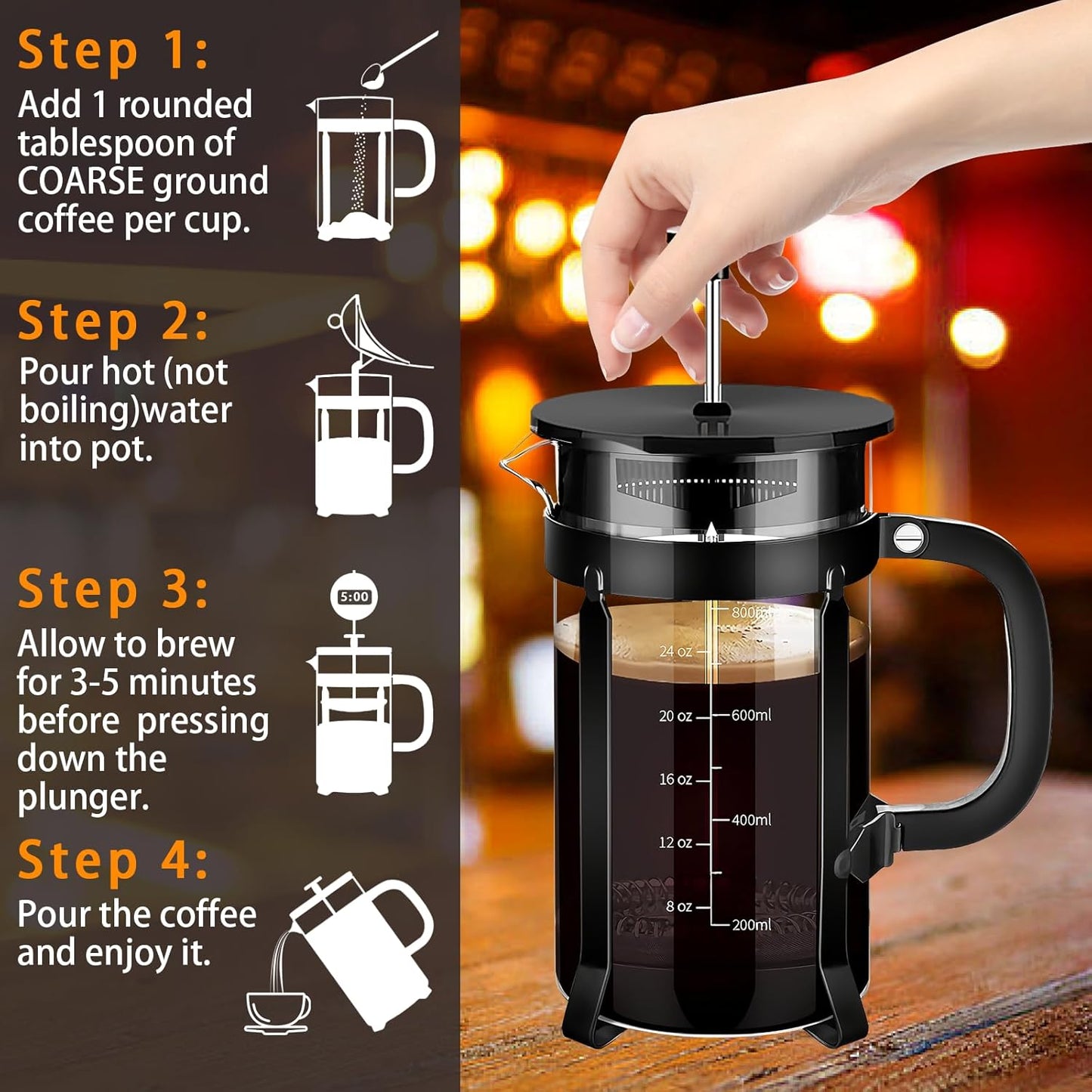 Step 1:
Add 1 rounded tablespoon of COARSE ground coffee per cup.

Step 2:
Pour hot (not boiling)water into pot.

Step 3:
5:00
Allow to brew for 3-5 minutes before pressing down the plunger.

Step 4:
Pour the coffee and enjoy it.

800ml
24 oz
20 oz
600ml
16 oz
400ml
12 oz
8 oz
200ml