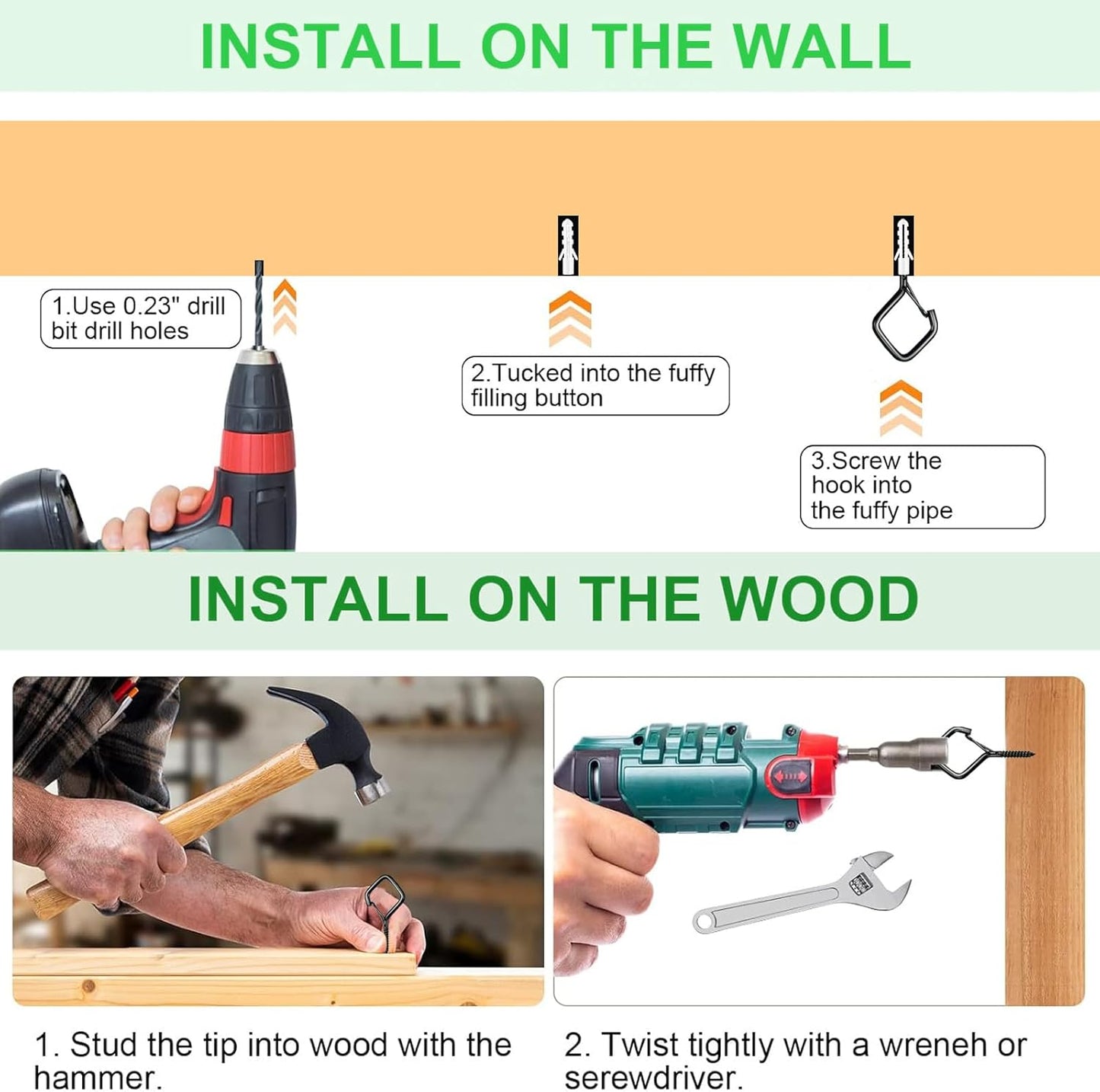 INSTALL ON THE WALL

1.Use 0.23" drill bit drill holes

2.Tucked into the fuffy filling button

3.Screw the hook into the fuffy pipe

INSTALL ON THE WOOD

1. Stud the tip into wood with the hammer.

2. Twist tightly with a wreneh or serewdriver.