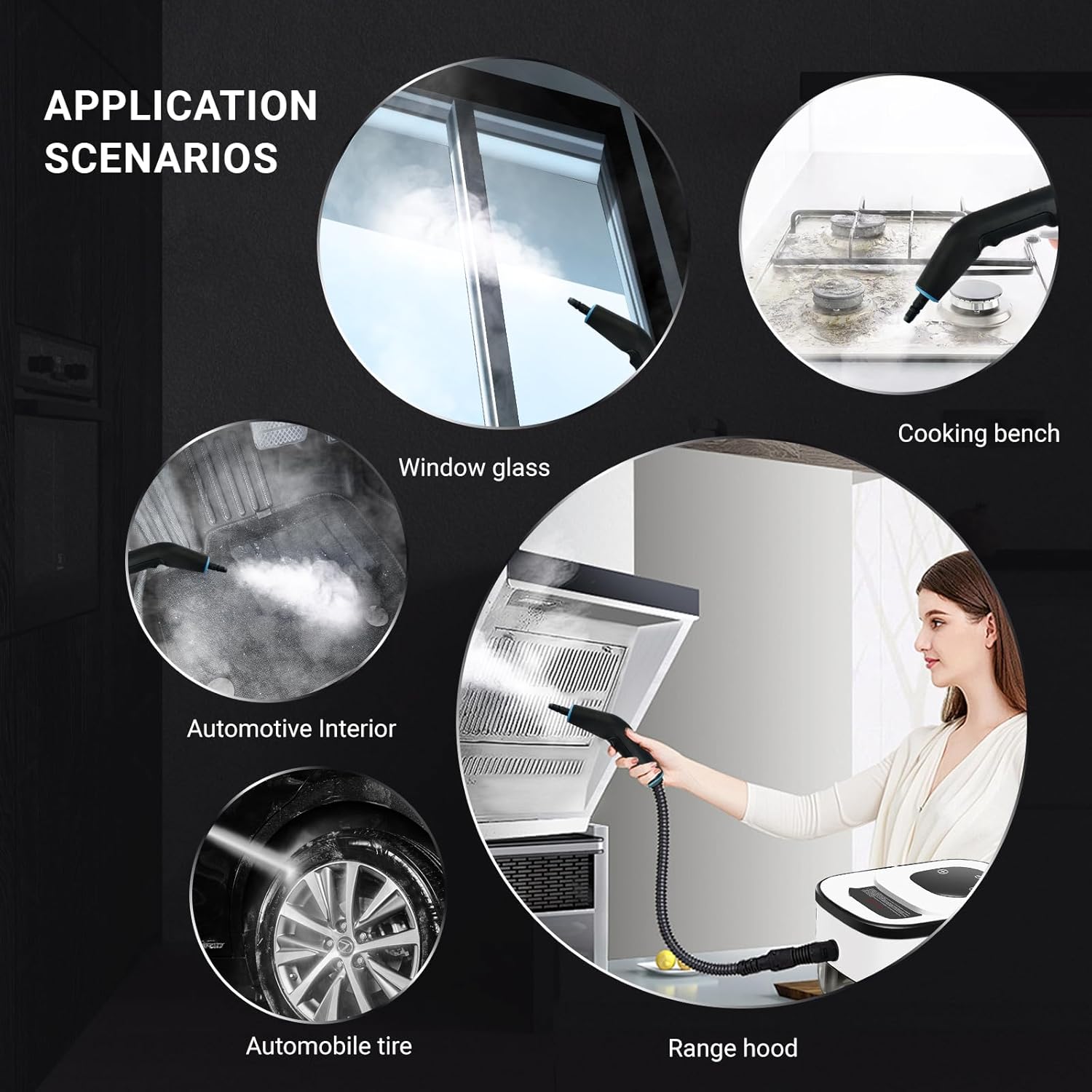 APPLICATION SCENARIOS

Window glass

Cooking bench

Automotive Interior

Automobile tire

Range hood