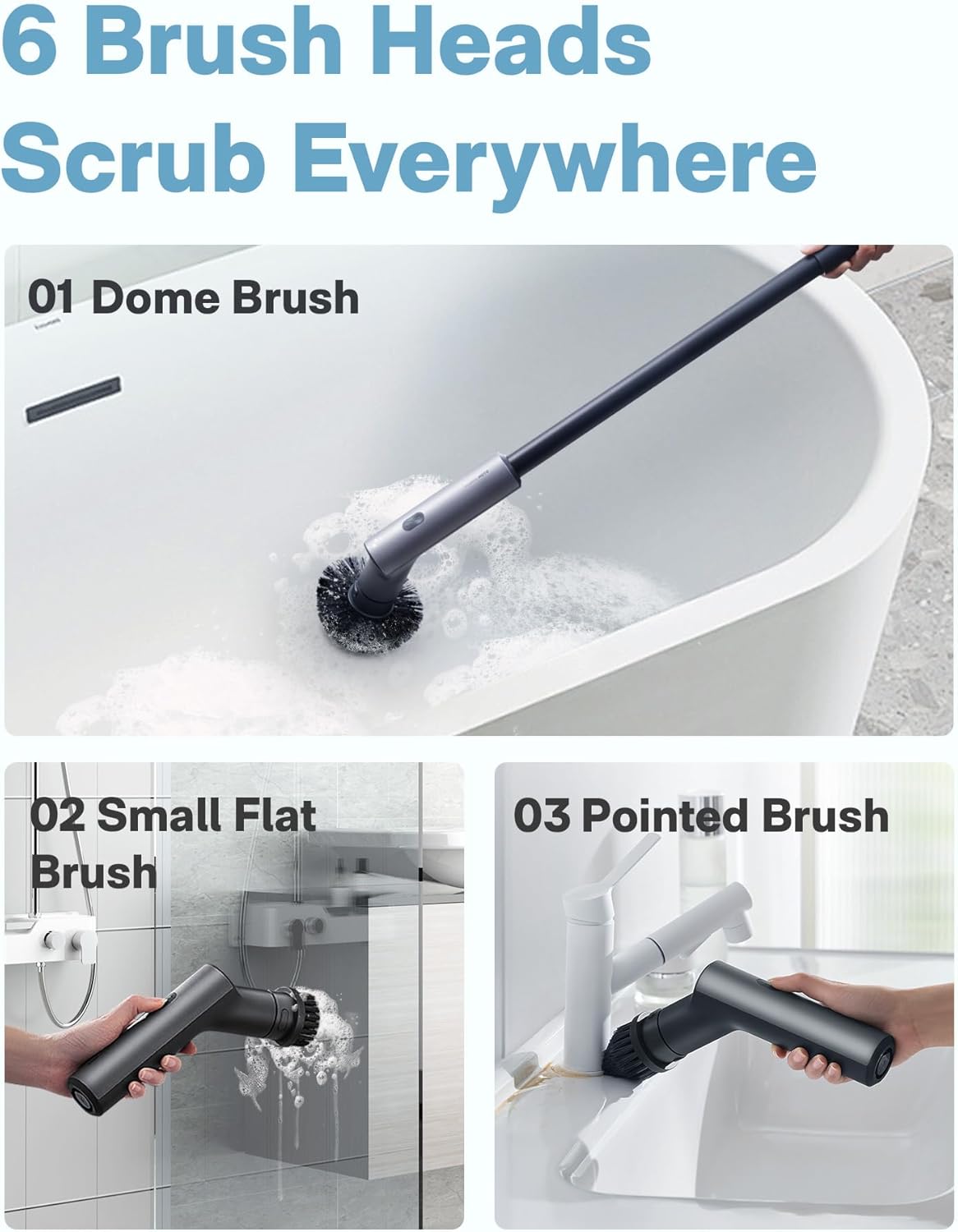 6 Brush Heads Scrub Everywhere

01 Dome Brush

02 Small Flat Brush

03 Pointed Brush