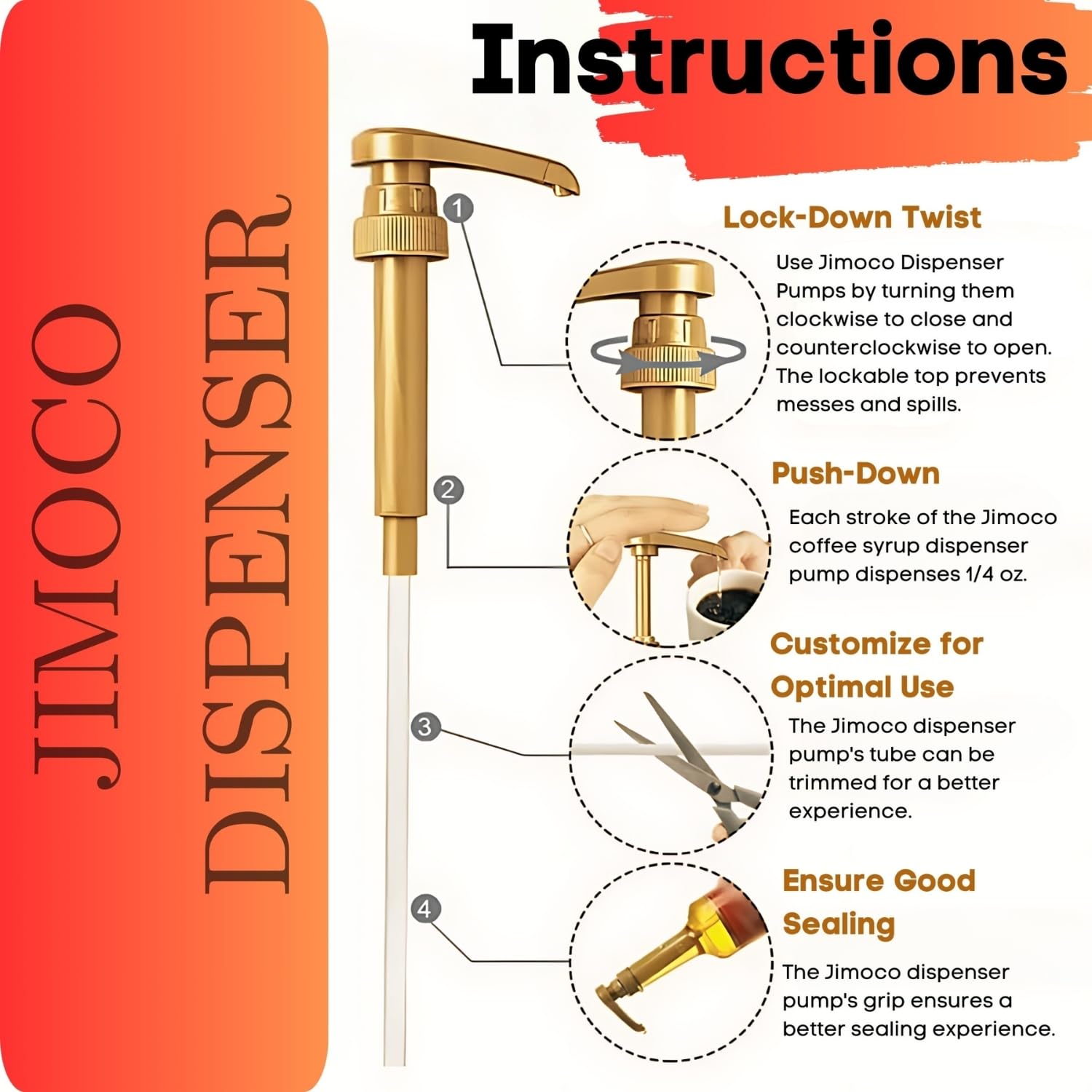 JIMOCO DISPENSER

Instructions

1

Lock-Down Twist

Use Jimoco Dispenser Pumps by turning them clockwise to close and counterclockwise to open. The lockable top prevents messes and spills.

2

Push-Down

Each stroke of the Jimoco coffee syrup dispenser pump dispenses 1/4 oz.

3

Customize for Optimal Use

The Jimoco dispenser pump's tube can be trimmed for a better experience.

4

Ensure Good Sealing

The Jimoco dispenser pump's grip ensures a better sealing experience.