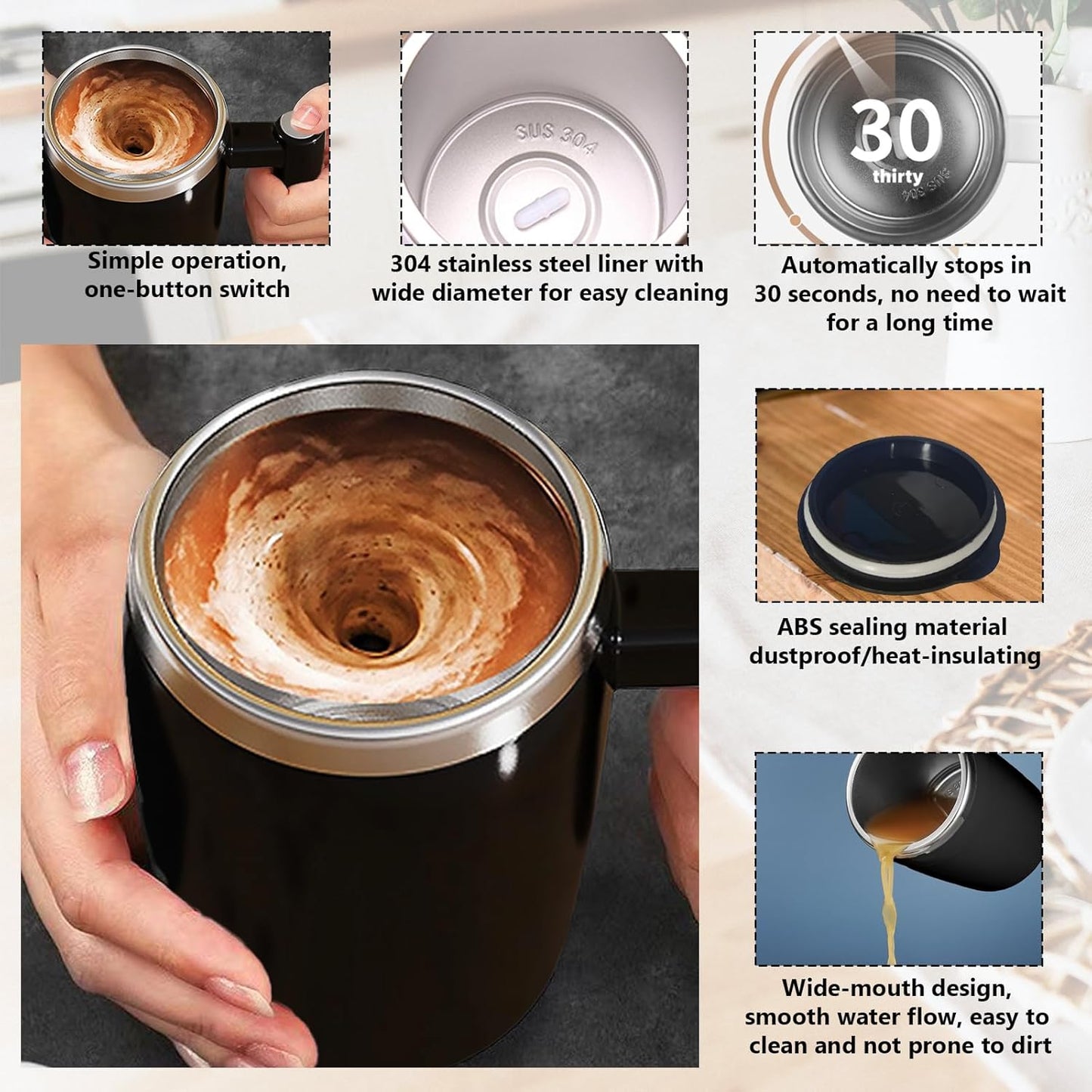 Simple operation, one-button switch

SUS 304

304 stainless steel liner with wide diameter for easy cleaning

30
thirty
SUS 304

Automatically stops in 30 seconds, no need to wait for a long time

ABS sealing material dustproof/heat-insulating

Wide-mouth design, smooth water flow, easy to clean and not prone to dirt