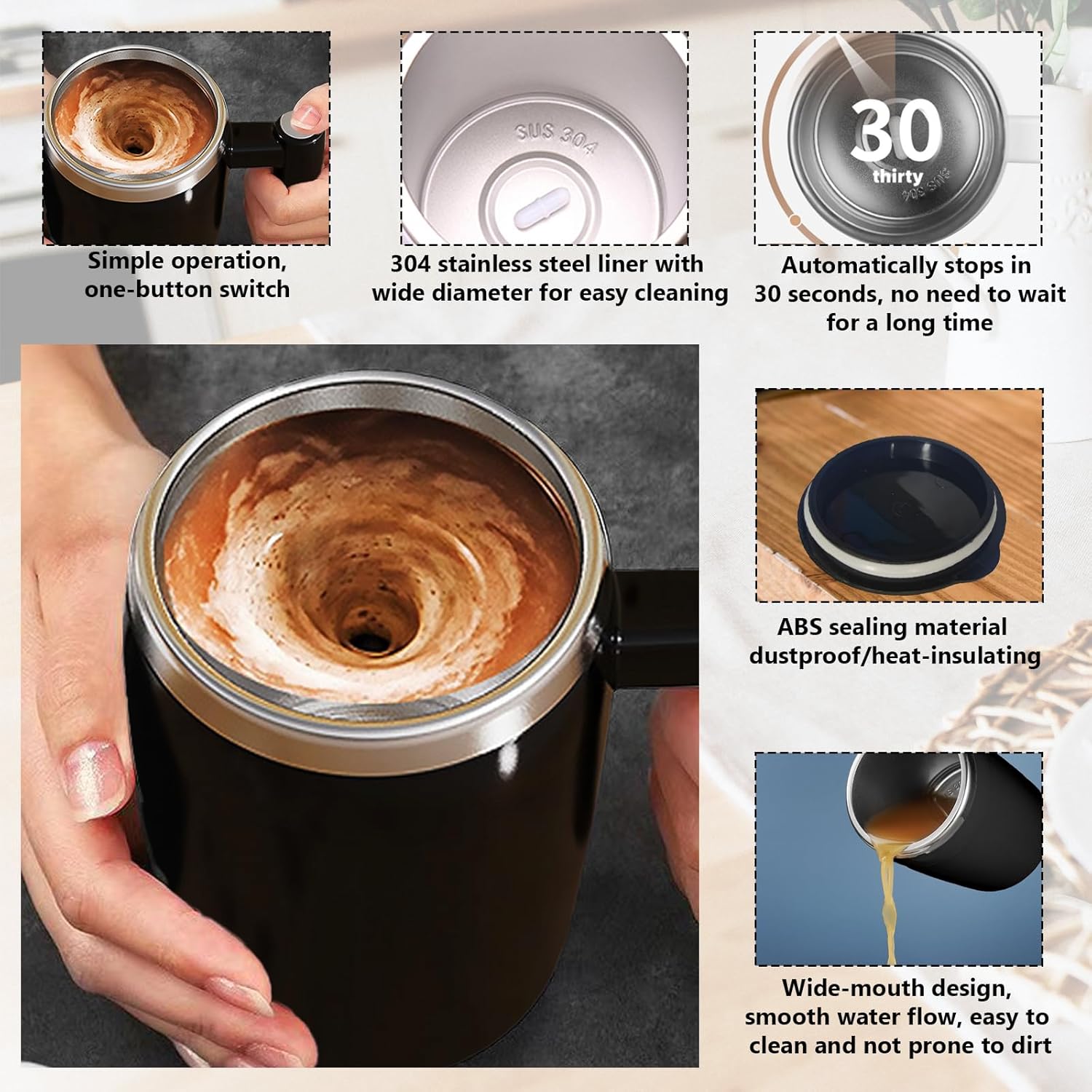 Simple operation, one-button switch

SUS 304

304 stainless steel liner with wide diameter for easy cleaning

30
thirty
SUS 304

Automatically stops in 30 seconds, no need to wait for a long time

ABS sealing material dustproof/heat-insulating

Wide-mouth design, smooth water flow, easy to clean and not prone to dirt