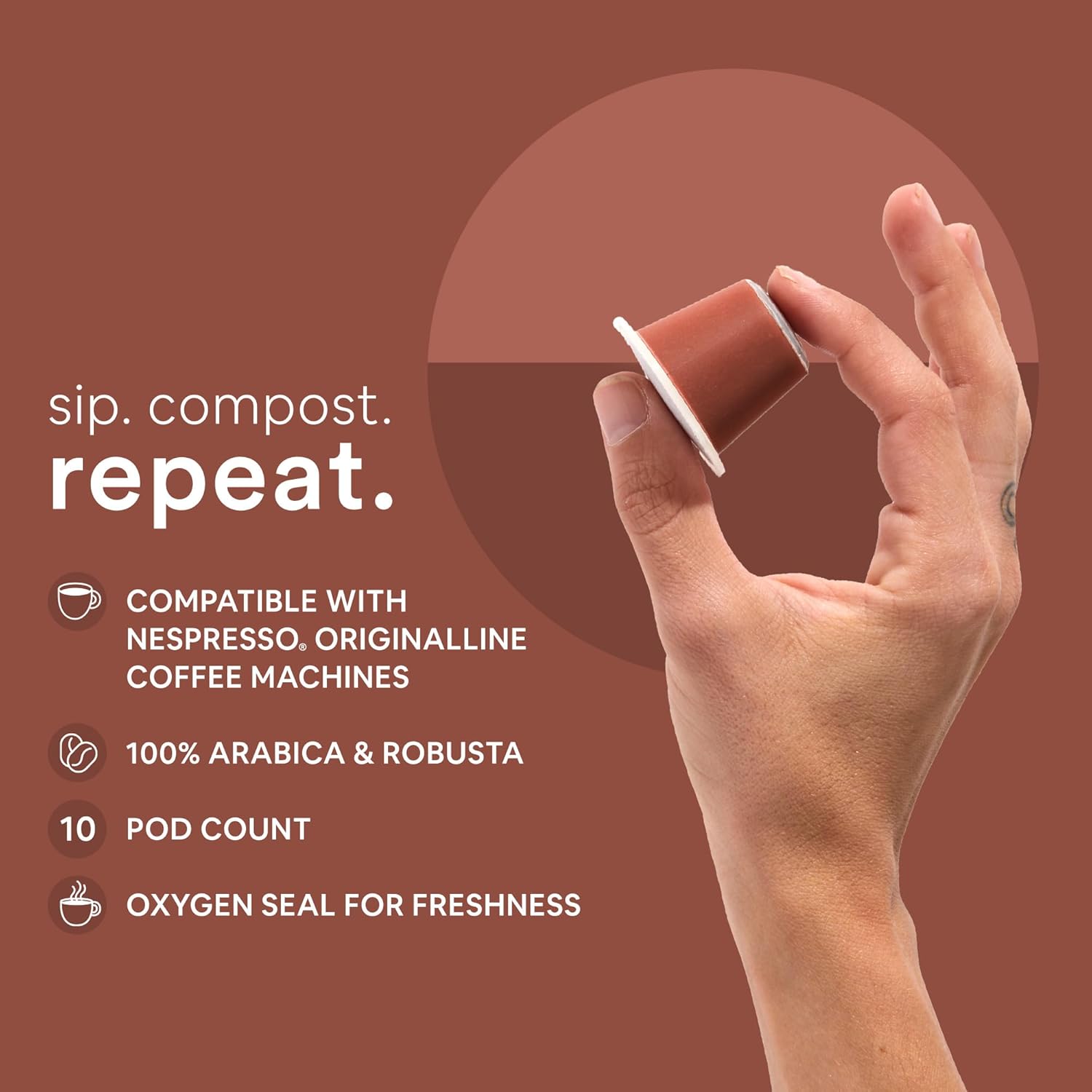 sip. compost.
repeat.

COMPATIBLE WITH NESPRESSO® ORIGINALLINE COFFEE MACHINES

100% ARABICA & ROBUSTA

10 POD COUNT

OXYGEN SEAL FOR FRESHNESS