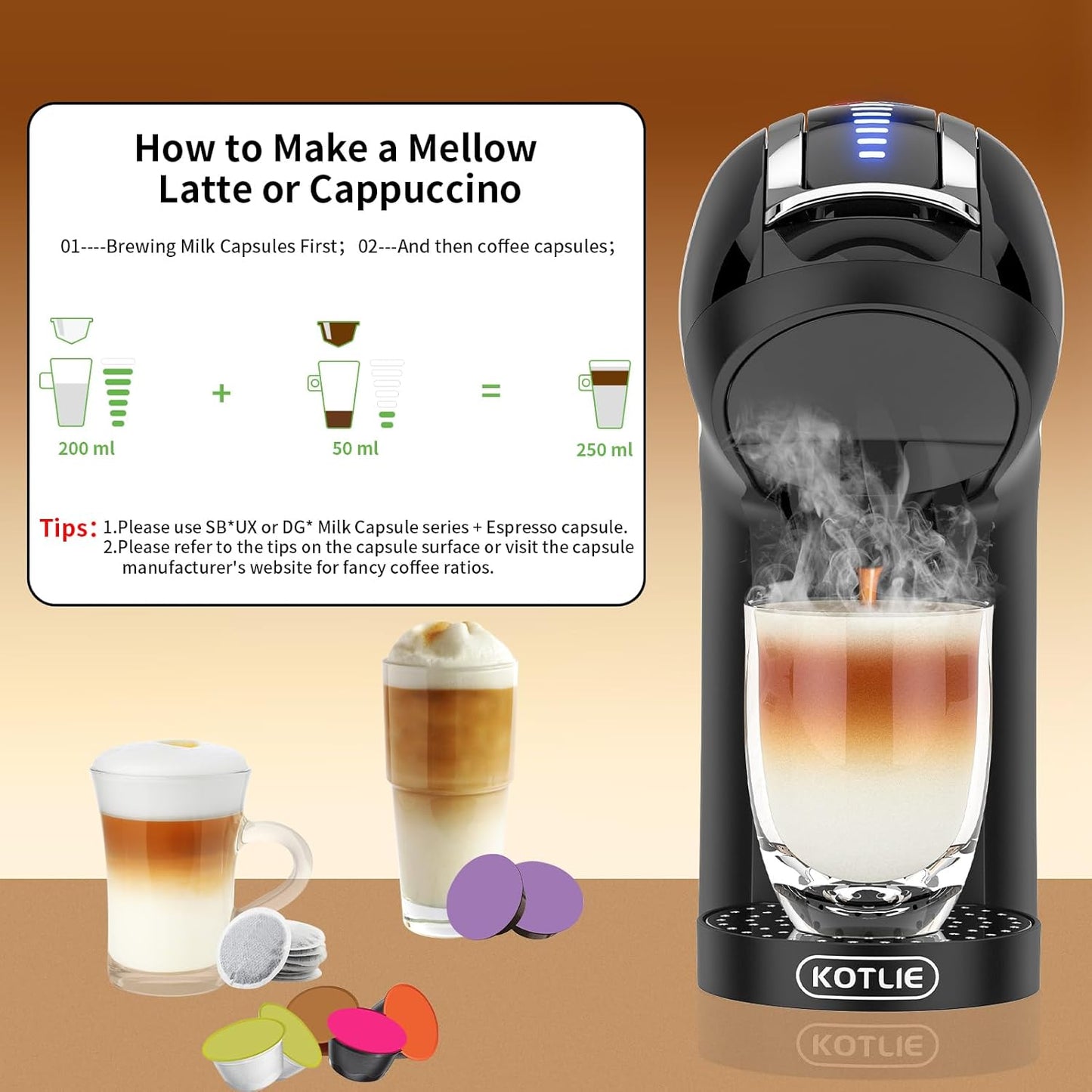 How to Make a Mellow Latte or Cappuccino

01----Brewing Milk Capsules First; 02---And then coffee capsules;

200 ml + 50 ml = 250 ml

Tips: 1.Please use SB*UX or DG* Milk Capsule series + Espresso capsule.
2.Please refer to the tips on the capsule surface or visit the capsule manufacturer's website for fancy coffee ratios.

KOTLIE

KOTLIE