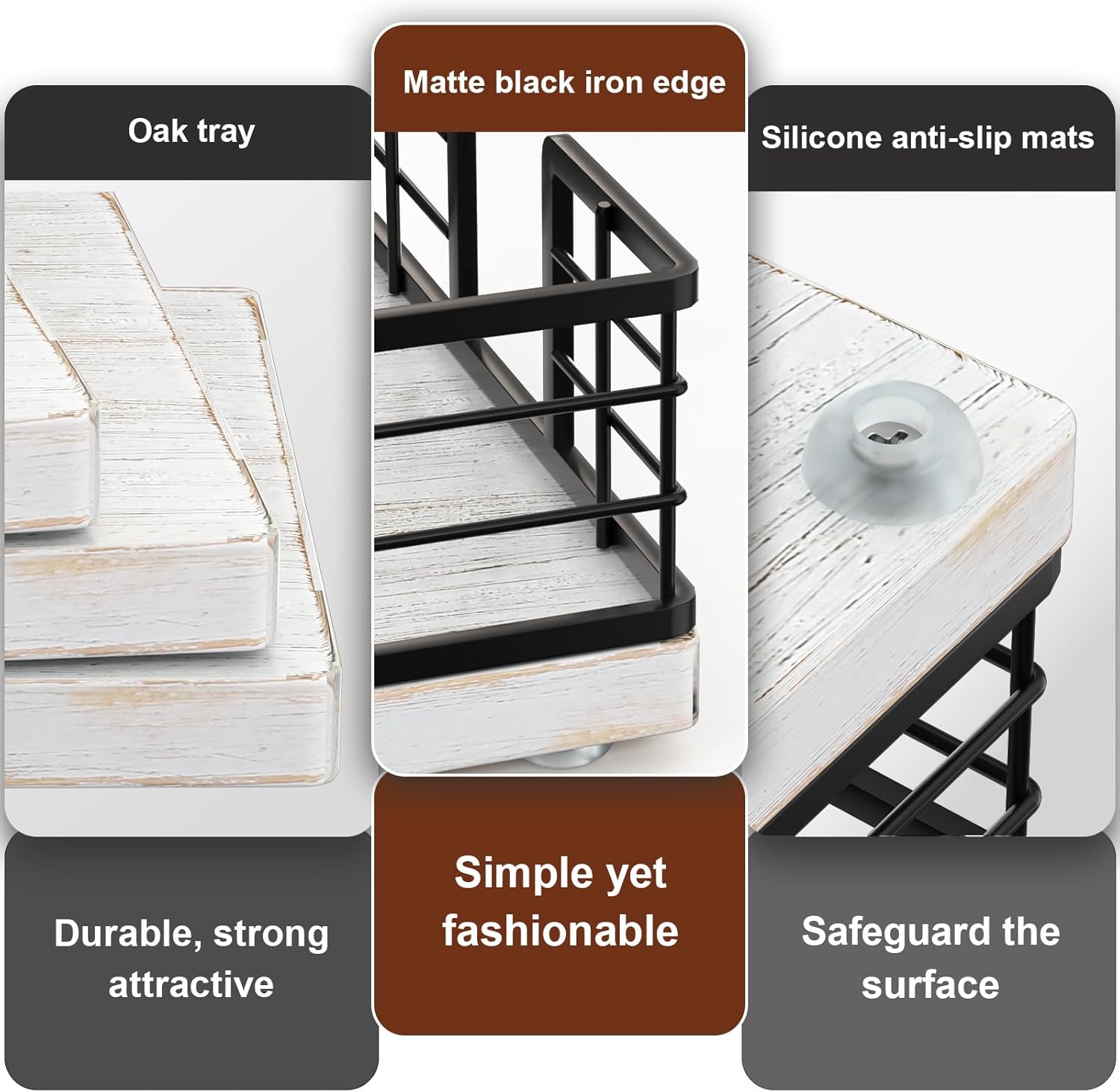 Oak tray

Durable, strong attractive

Matte black iron edge

Simple yet fashionable

Silicone anti-slip mats

Safeguard the surface