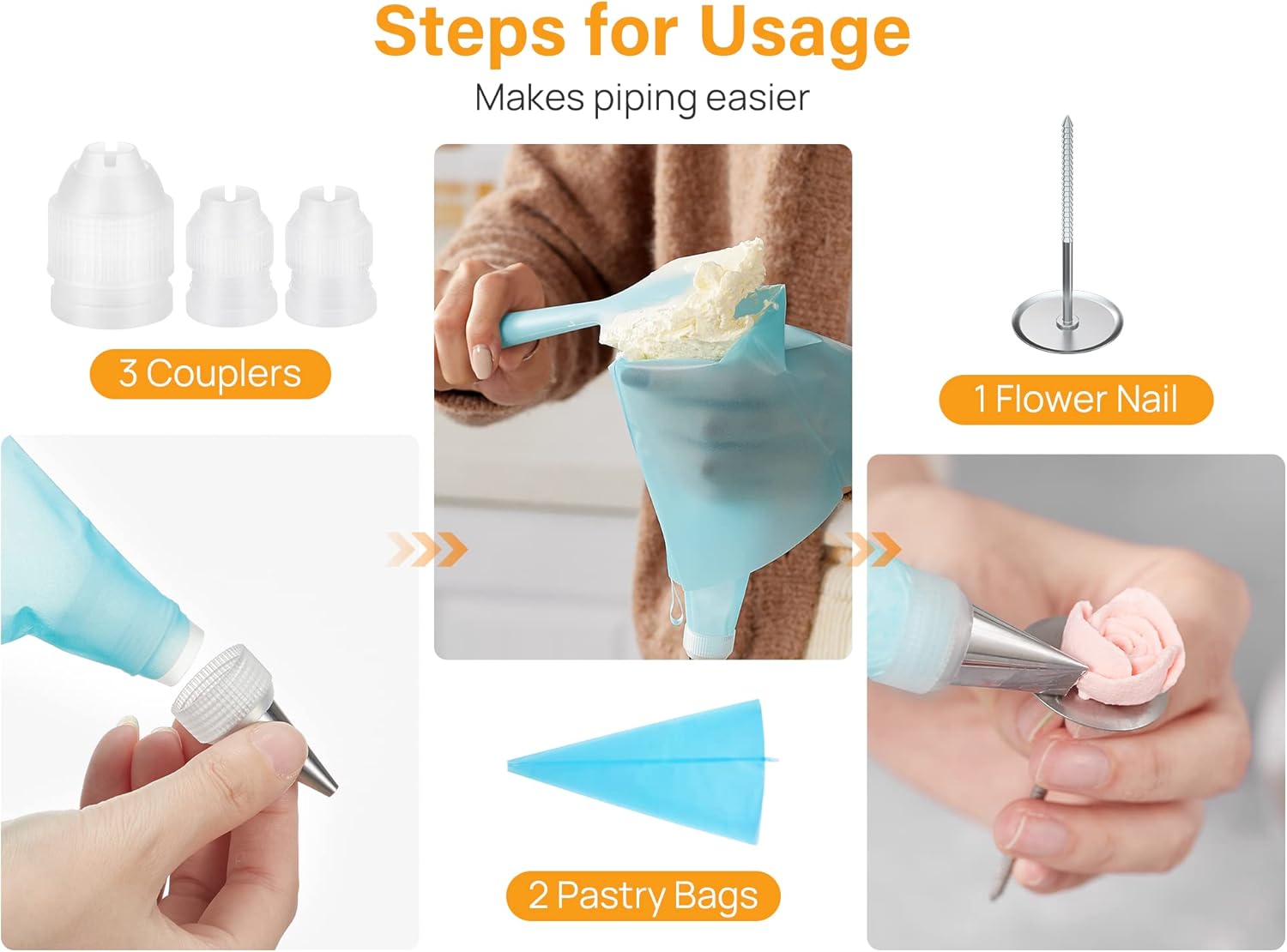 Steps for Usage

Makes piping easier

3 Couplers

1 Flower Nail

2 Pastry Bags