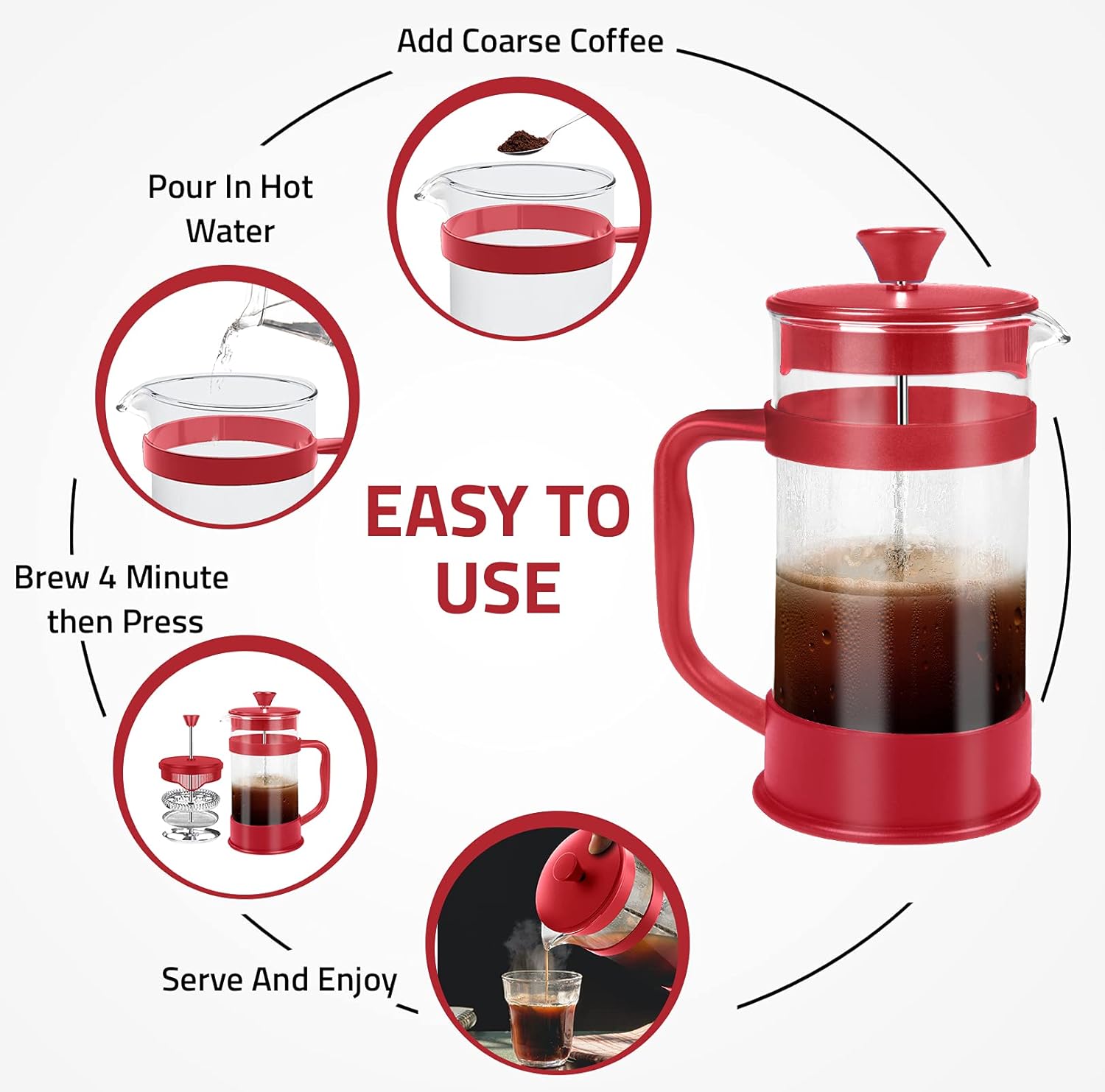 Add Coarse Coffee

Pour In Hot Water

EASY TO USE

Brew 4 Minute then Press

Serve And Enjoy