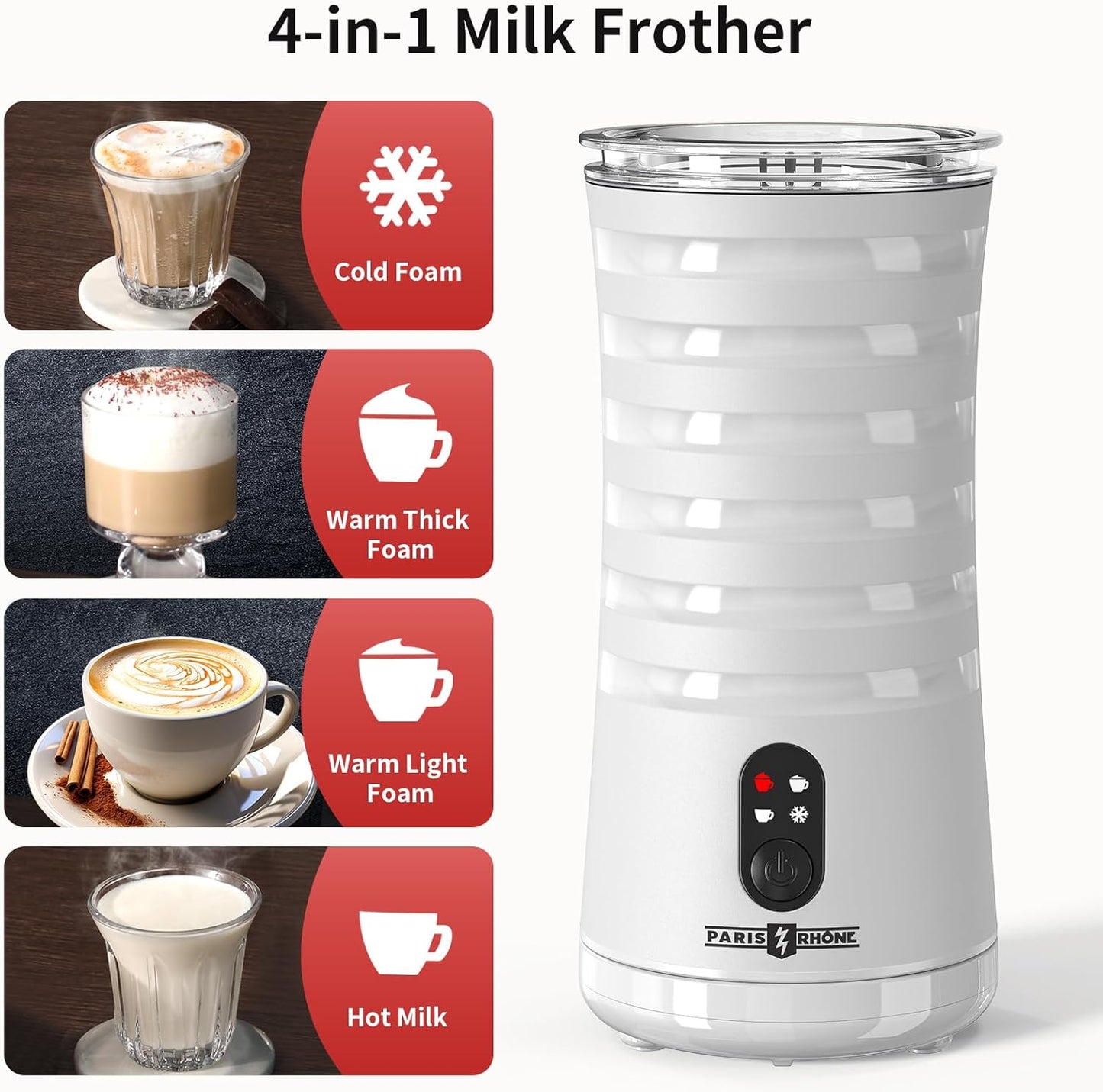 4-in-1 Milk Frother

Cold Foam

Warm Thick Foam

Warm Light Foam

Hot Milk

PARIS RHÔNE