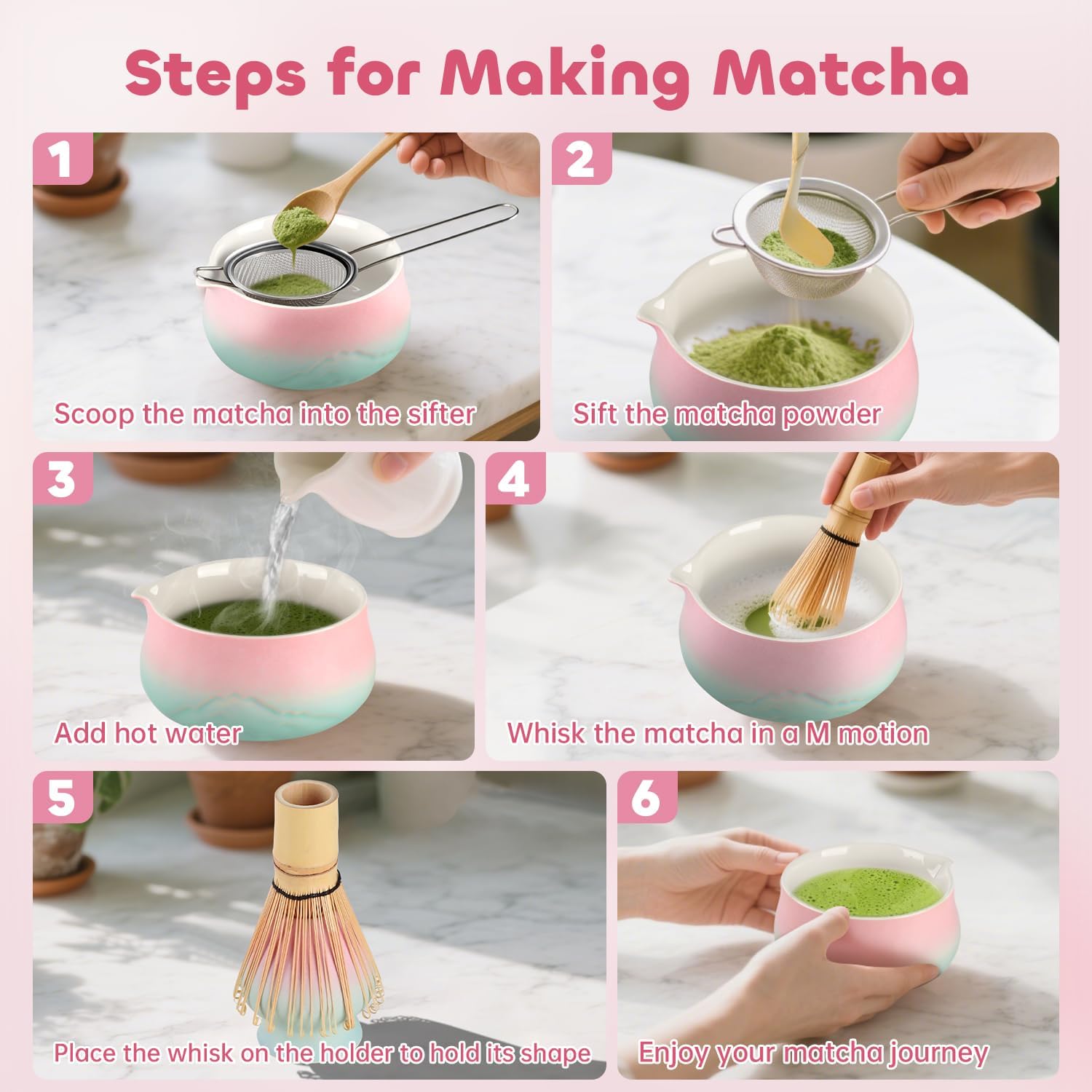 Steps for Making Matcha

1

Scoop the matcha into the sifter

2

Sift the matcha powder

3

Add hot water

4

Whisk the matcha in a M motion

5

Place the whisk on the holder to hold its shape

6

Enjoy your matcha journey