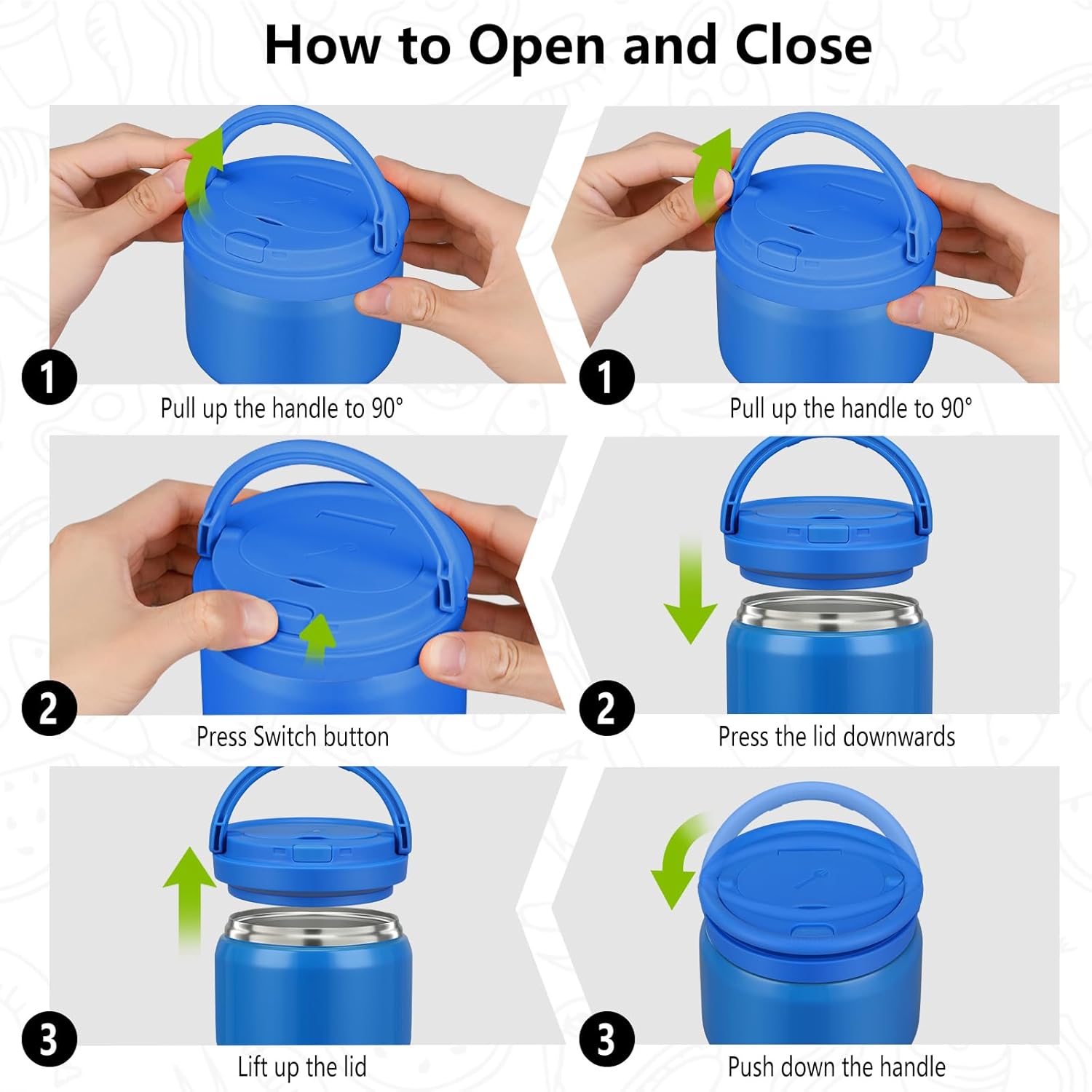 How to Open and Close

1
Pull up the handle to 90°

2
Press Switch button

3
Lift up the lid

1
Pull up the handle to 90°

2
Press the lid downwards

3
Push down the handle