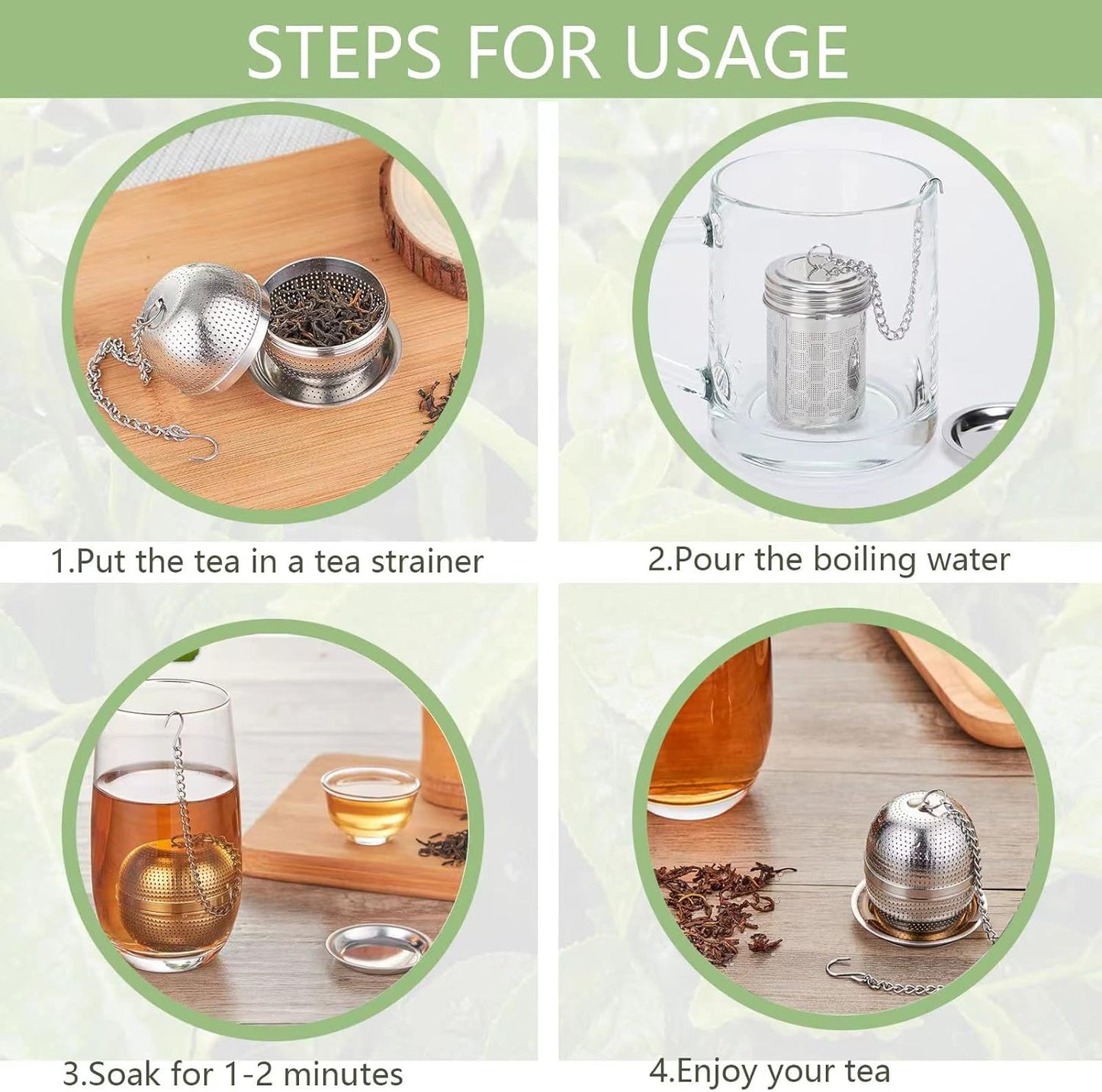 STEPS FOR USAGE

1.Put the tea in a tea strainer

2.Pour the boiling water

3.Soak for 1-2 minutes

4.Enjoy your tea