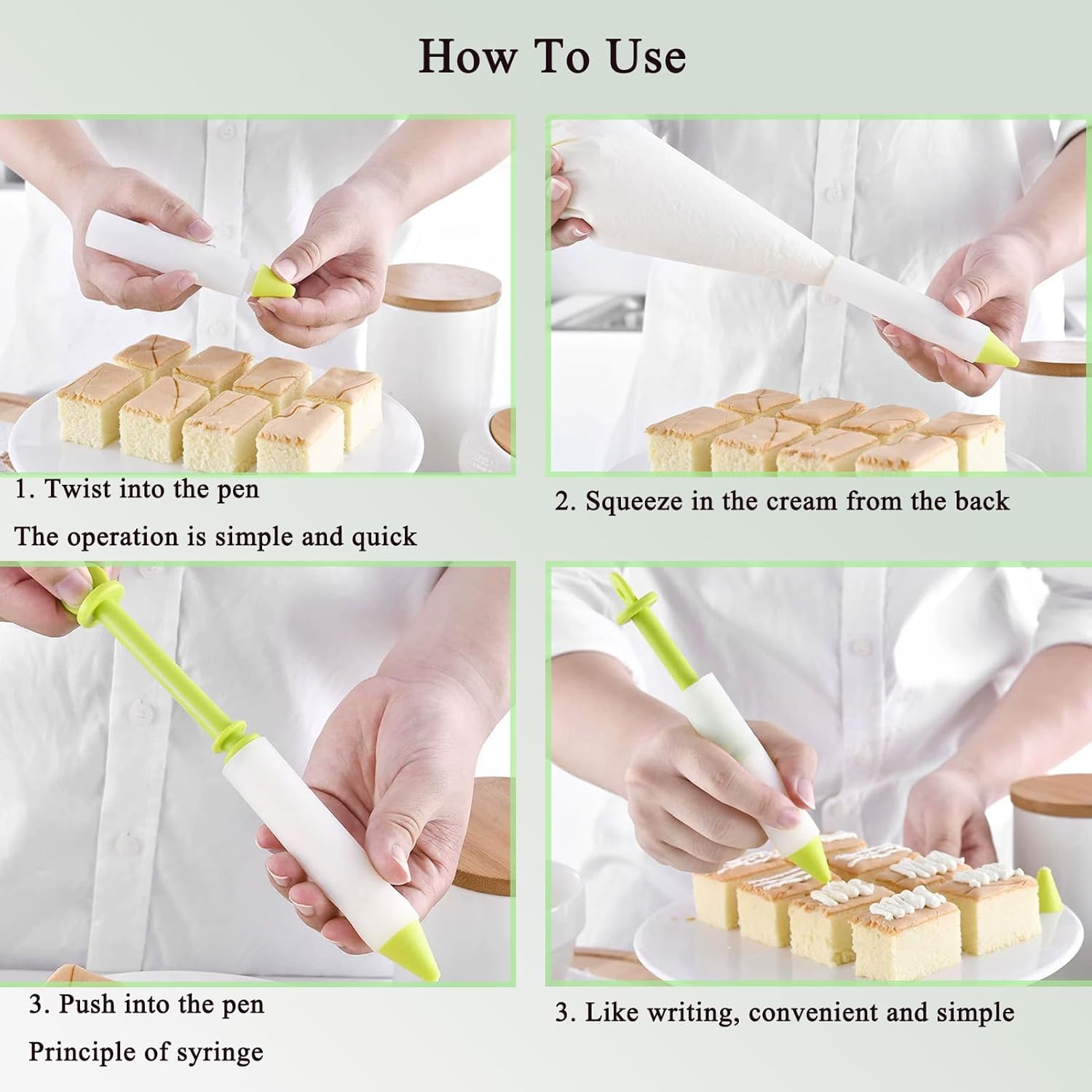 How To Use

1. Twist into the pen

The operation is simple and quick

2. Squeeze in the cream from the back

3. Push into the pen

Principle of syringe

3. Like writing, convenient and simple